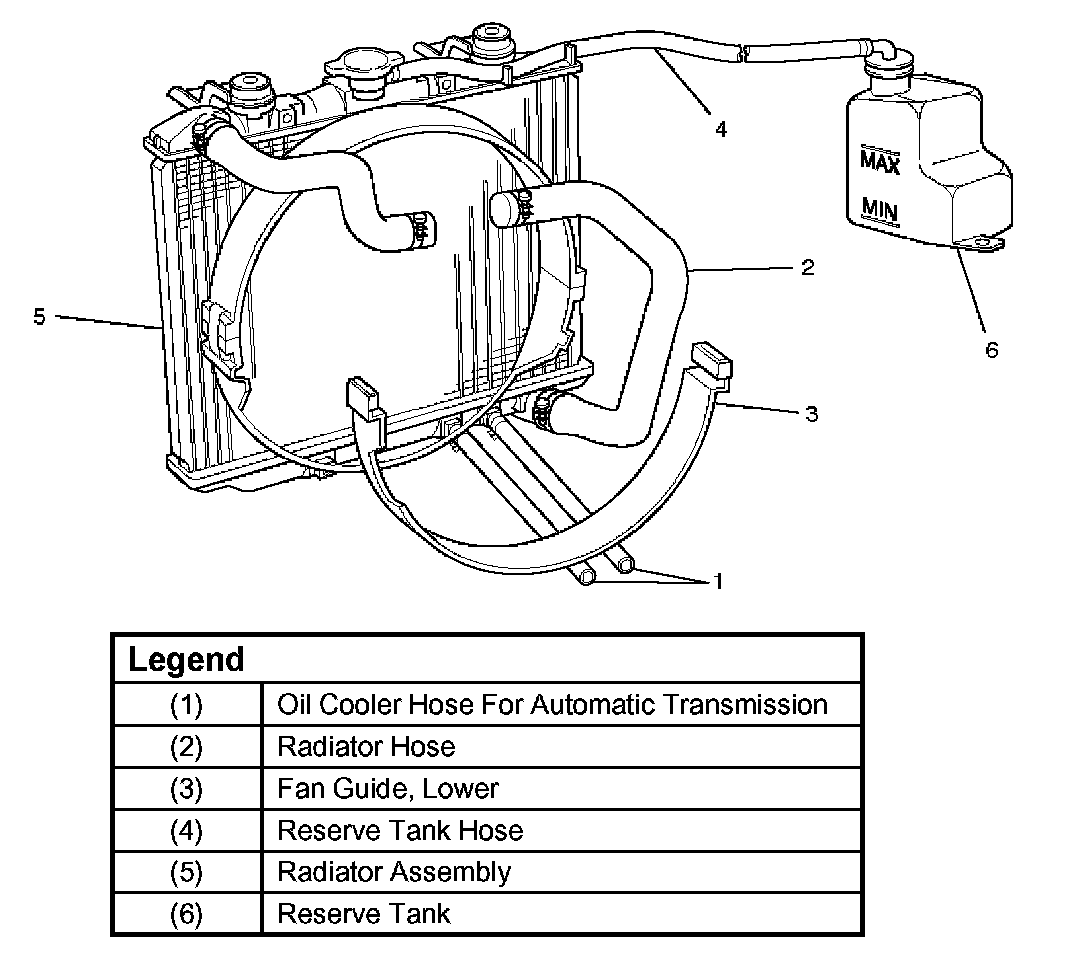 4
MAX
MIN
2
5
6
3
1

| Legend | |
|---|---|
| (1) | Oil Cooler Hose For Automatic Transmission |
| (2) | Radiator Hose |
| (3) | Fan Guide, Lower |
| (4) | Reserve Tank Hose |
| (5) | Radiator Assembly |
| (6) | Reserve Tank |