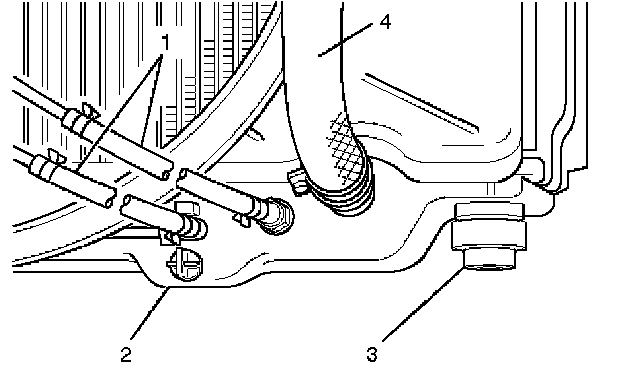 1
4
2
3