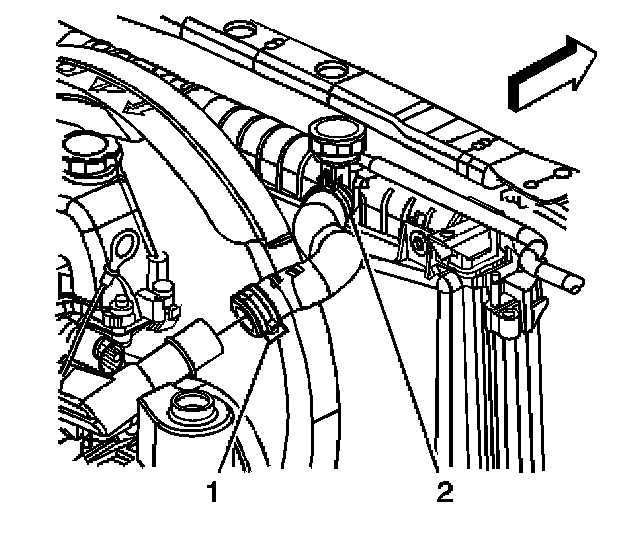 1
2