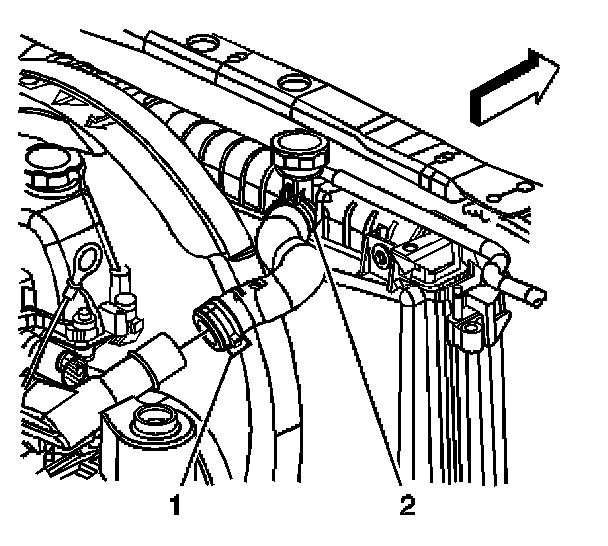 1
2