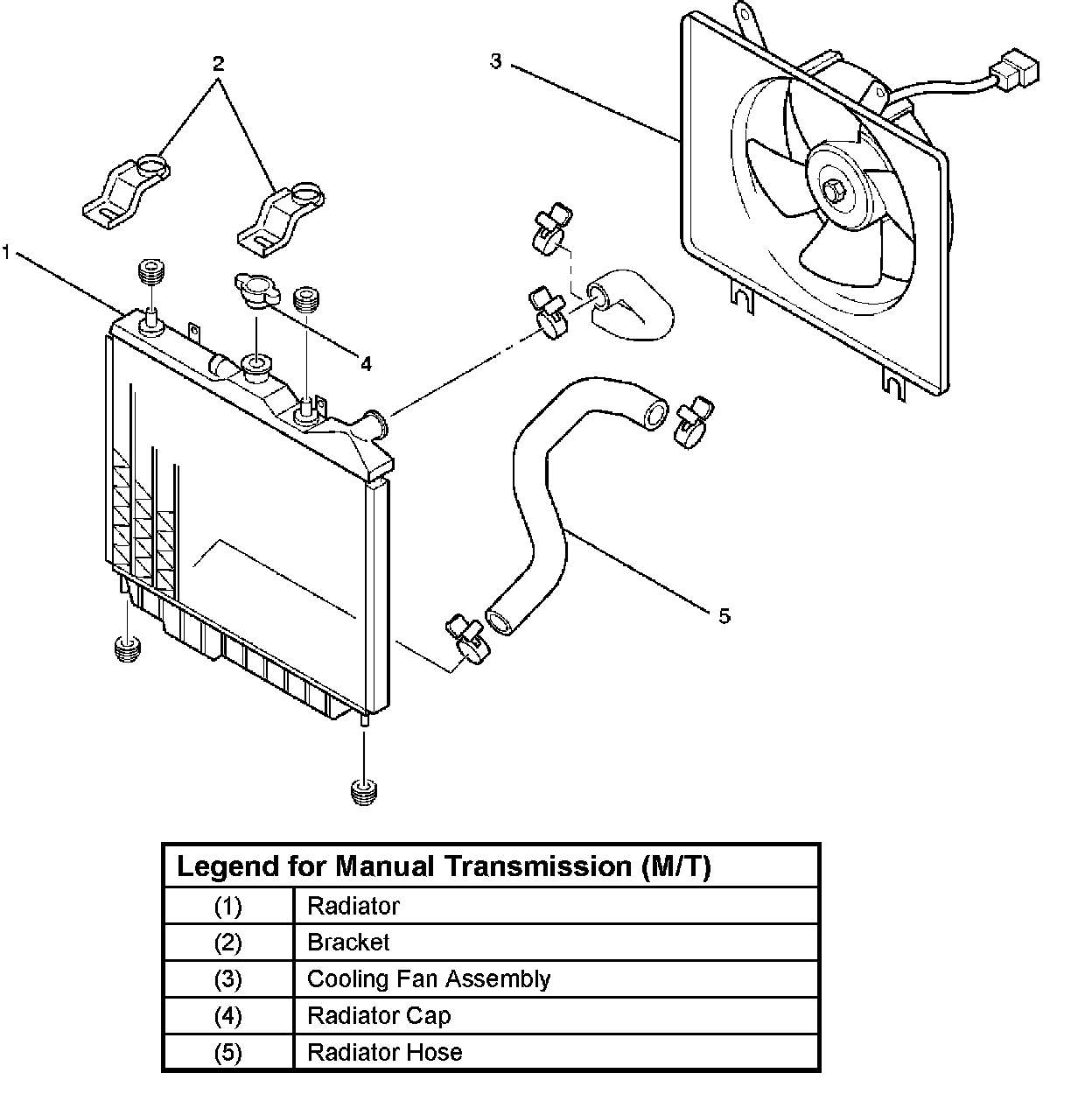 2
3
1
4
5

| Legend for Manual Transmission (M/T) | |
|---|---|
| (1) | Radiator |
| (2) | Bracket |
| (3) | Cooling Fan Assembly |
| (4) | Radiator Cap |
| (5) | Radiator Hose |