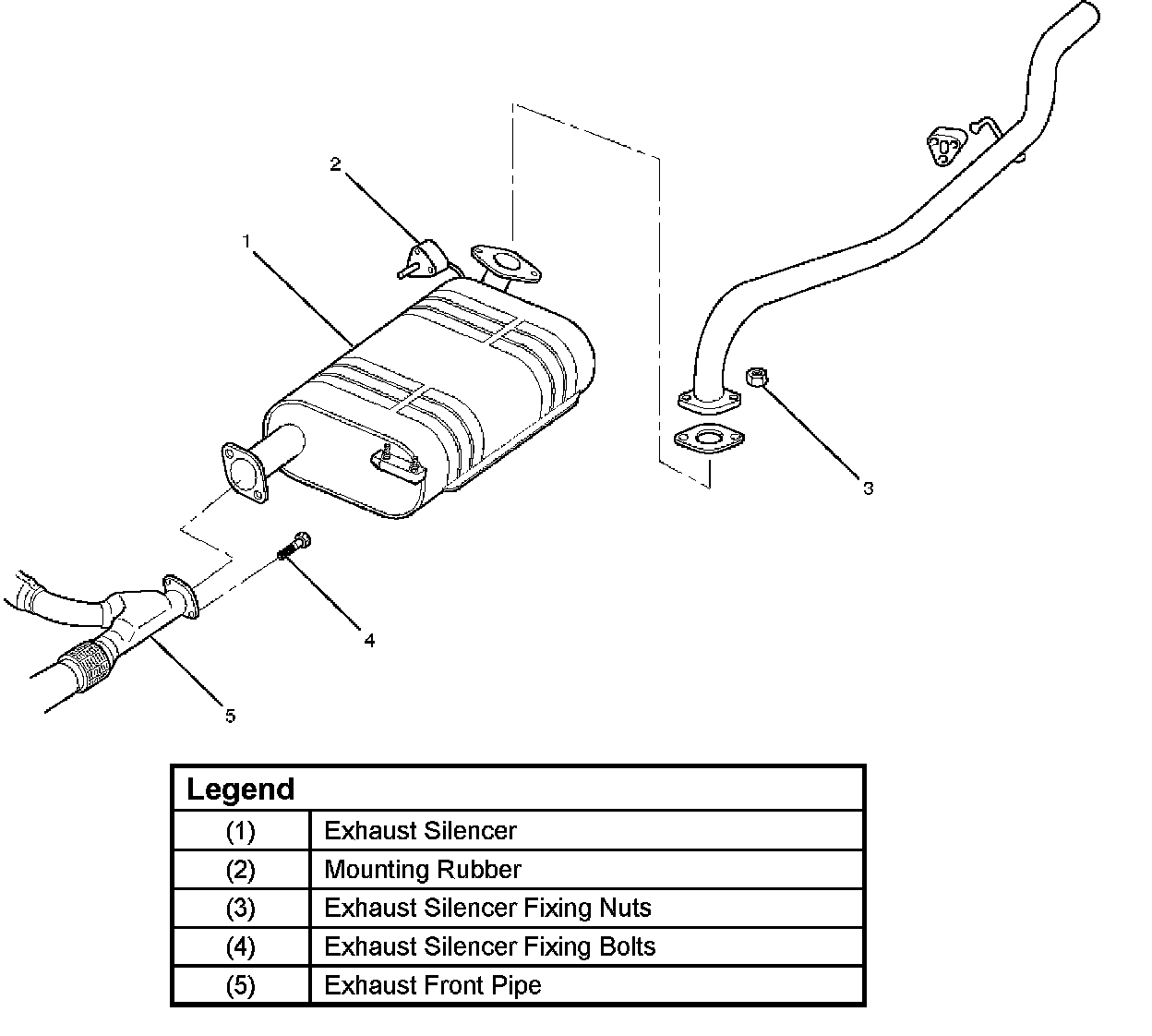 2
1
3
4
5

| Legend | |
|---|---|
| (1) | Exhaust Silencer |
| (2) | Mounting Rubber |
| (3) | Exhaust Silencer Fixing Nuts |
| (4) | Exhaust Silencer Fixing Bolts |
| (5) | Exhaust Front Pipe |