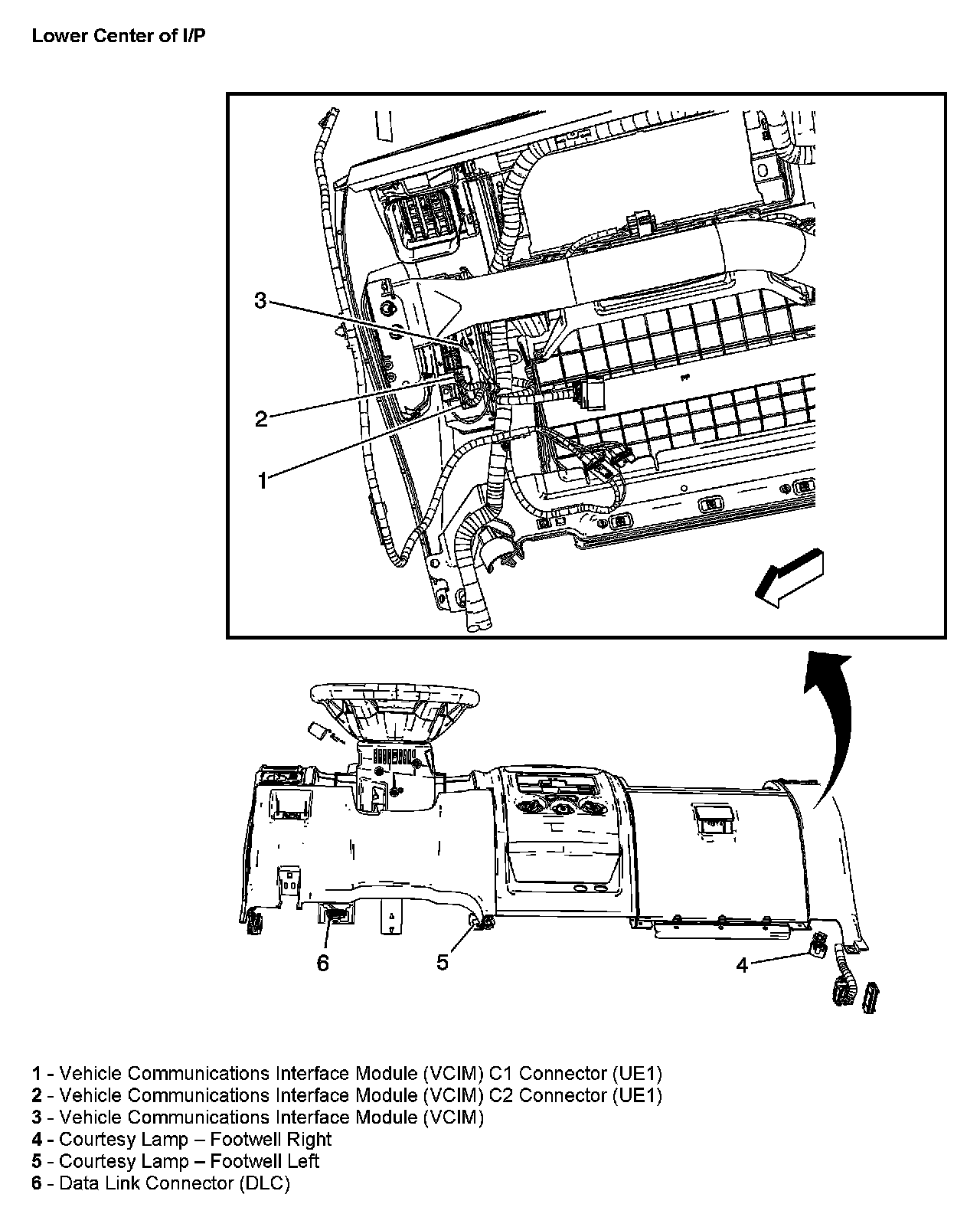 Lower Center of I/P

3

2

1

6

5

4

1 - Vehicle Communications Interface Module (VCIM) C1 Connector (UE1)
2 - Vehicle Communications Interface Module (VCIM) C2 Connector (UE1)
3 - Vehicle Communications Interface Module (VCIM)
4 - Courtesy Lamp – Footwell Right
5 - Courtesy Lamp – Footwell Left
6 - Data Link Connector (DLC)