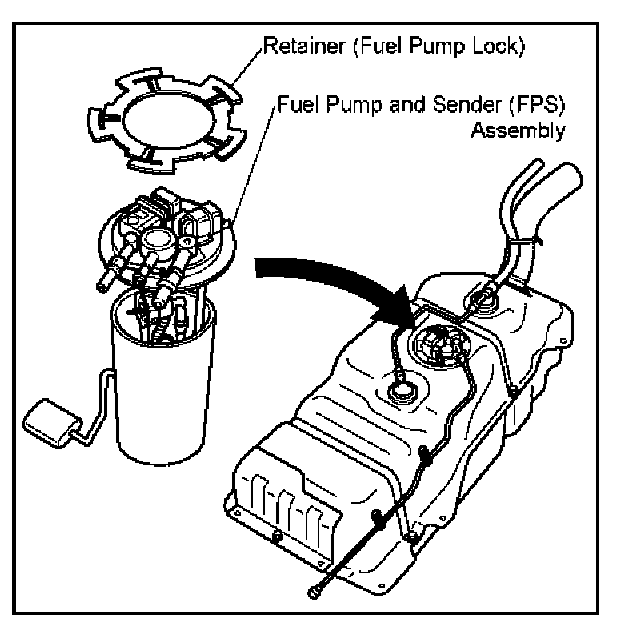 Retainer (Fuel Pump Lock)

Fuel Pump and Sender (FPS) Assembly