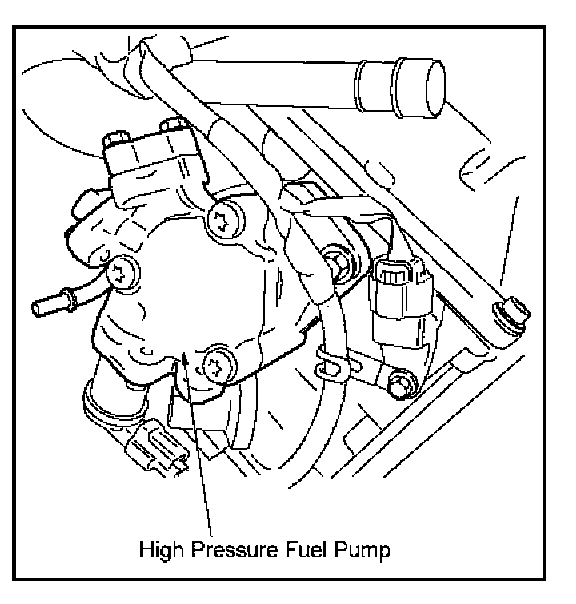 High Pressure Fuel Pump