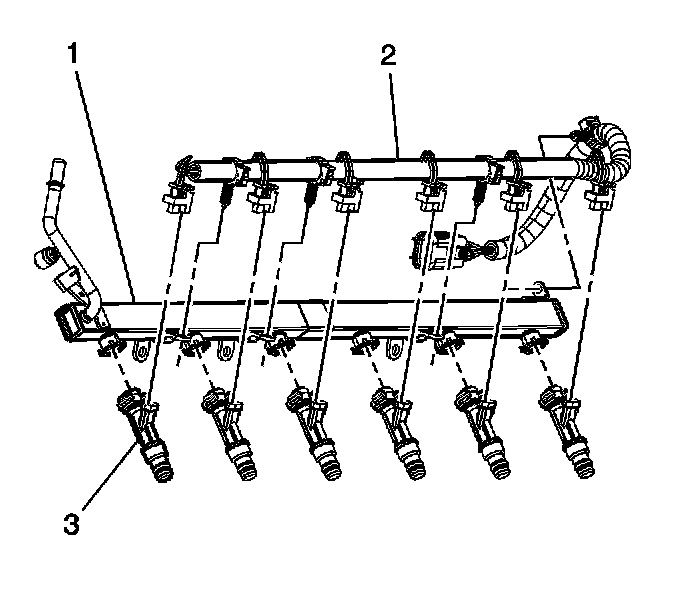 1
2
3