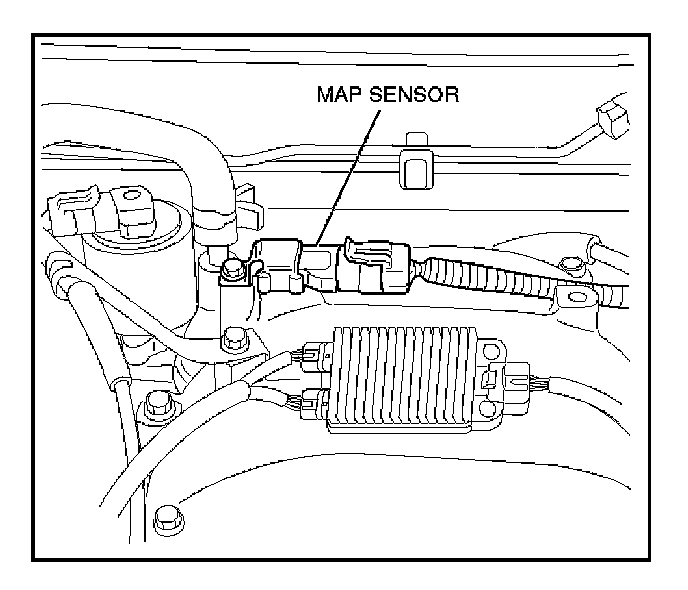 MAP SENSOR