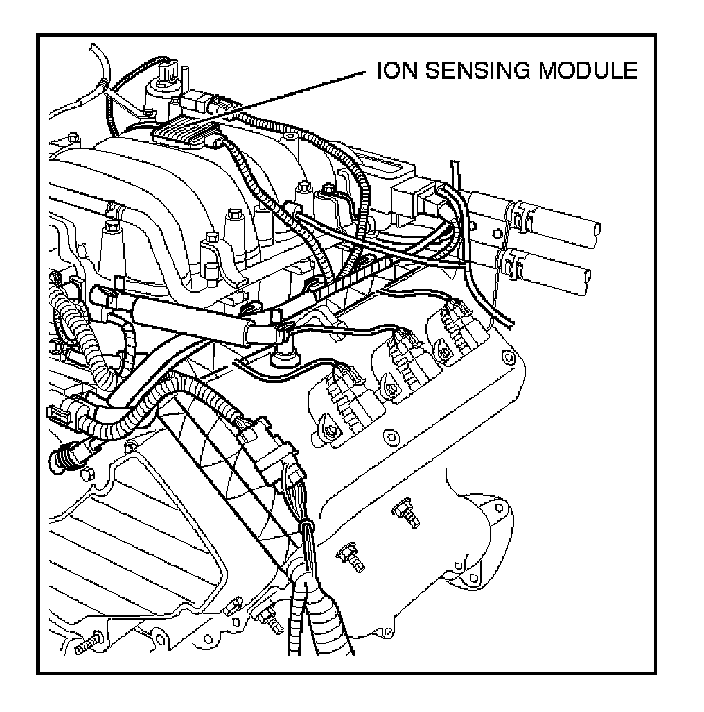 ION SENSING MODULE