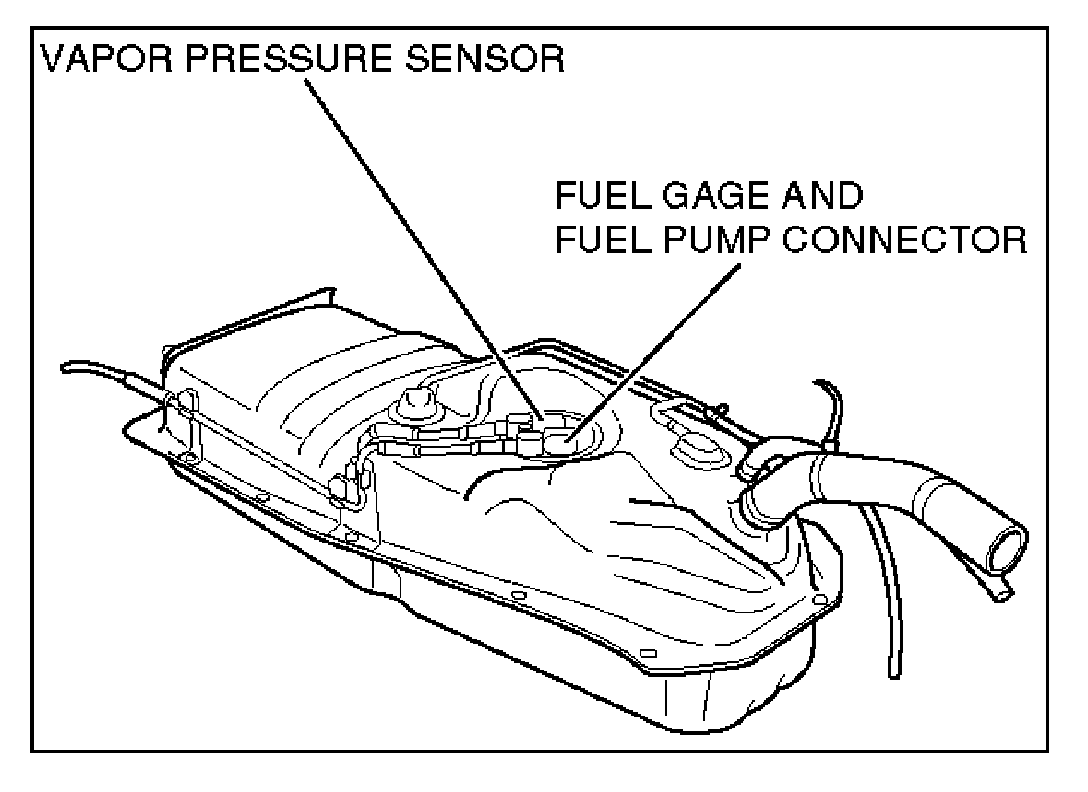 VAPOR PRESSURE SENSOR

FUEL GAGE AND FUEL PUMP CONNECTOR