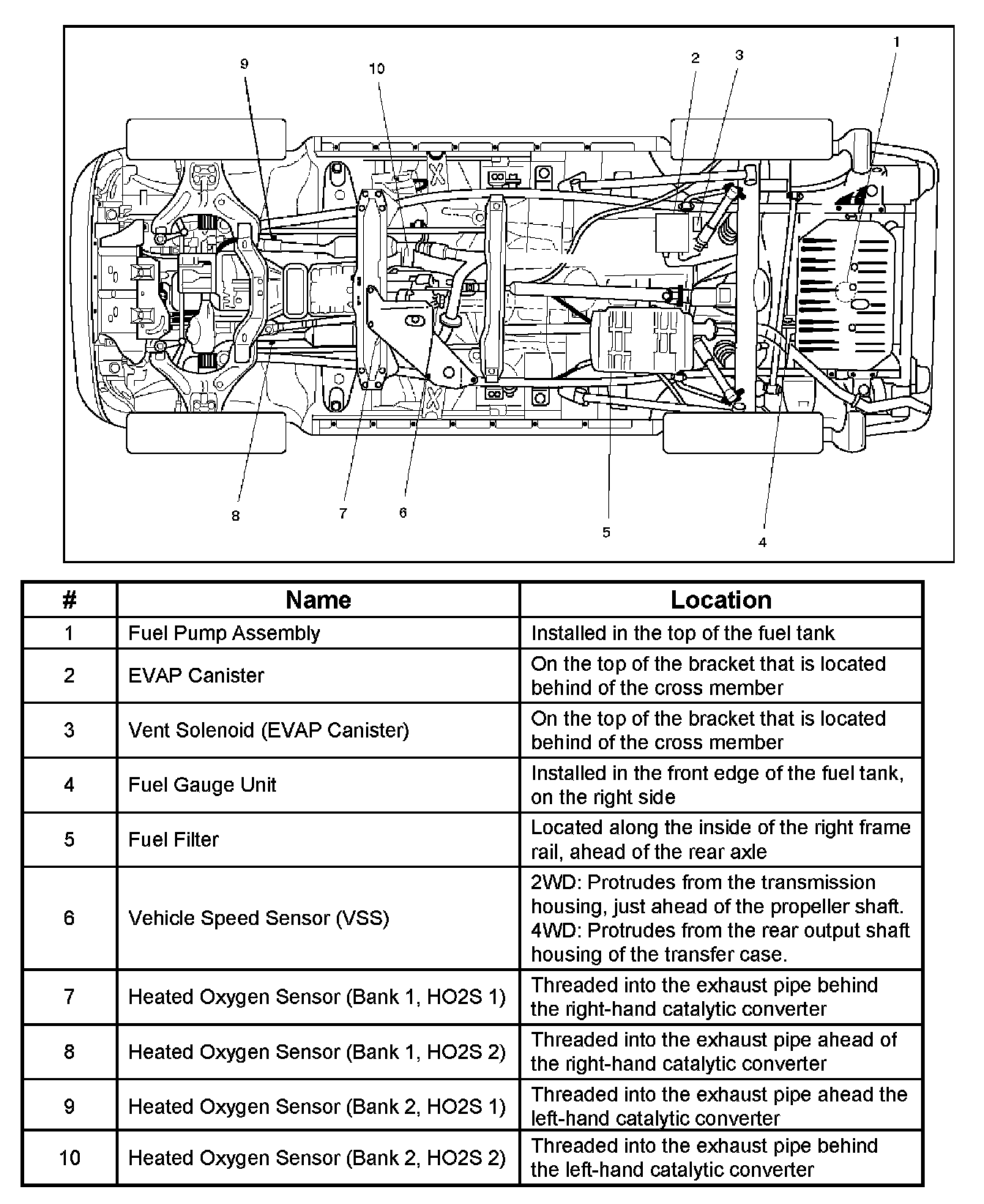 9
10
2
3
1
8
7
6
5
4

| # | Name | Location |
|---|---|---|
| 1 | Fuel Pump Assembly | Installed in the top of the fuel tank |
| 2 | EVAP Canister | On the top of the bracket that is located behind of the cross member |
| 3 | Vent Solenoid (EVAP Canister) | On the top of the bracket that is located behind of the cross member |
| 4 | Fuel Gauge Unit | Installed in the front edge of the fuel tank, on the right side |
| 5 | Fuel Filter | Located along the inside of the right frame rail, ahead of the rear axle |
| 6 | Vehicle Speed Sensor (VSS) | 2WD: Protrudes from the transmission housing, just ahead of the propeller shaft. 4WD: Protrudes from the rear output shaft housing of the transfer case. |
| 7 | Heated Oxygen Sensor (Bank 1, HO2S 1) | Threaded into the exhaust pipe behind the right-hand catalytic converter |
| 8 | Heated Oxygen Sensor (Bank 1, HO2S 2) | Threaded into the exhaust pipe ahead of the right-hand catalytic converter |
| 9 | Heated Oxygen Sensor (Bank 2, HO2S 1) | Threaded into the exhaust pipe ahead the left-hand catalytic converter |
| 10 | Heated Oxygen Sensor (Bank 2, HO2S 2) | Threaded into the exhaust pipe behind the left-hand catalytic converter |