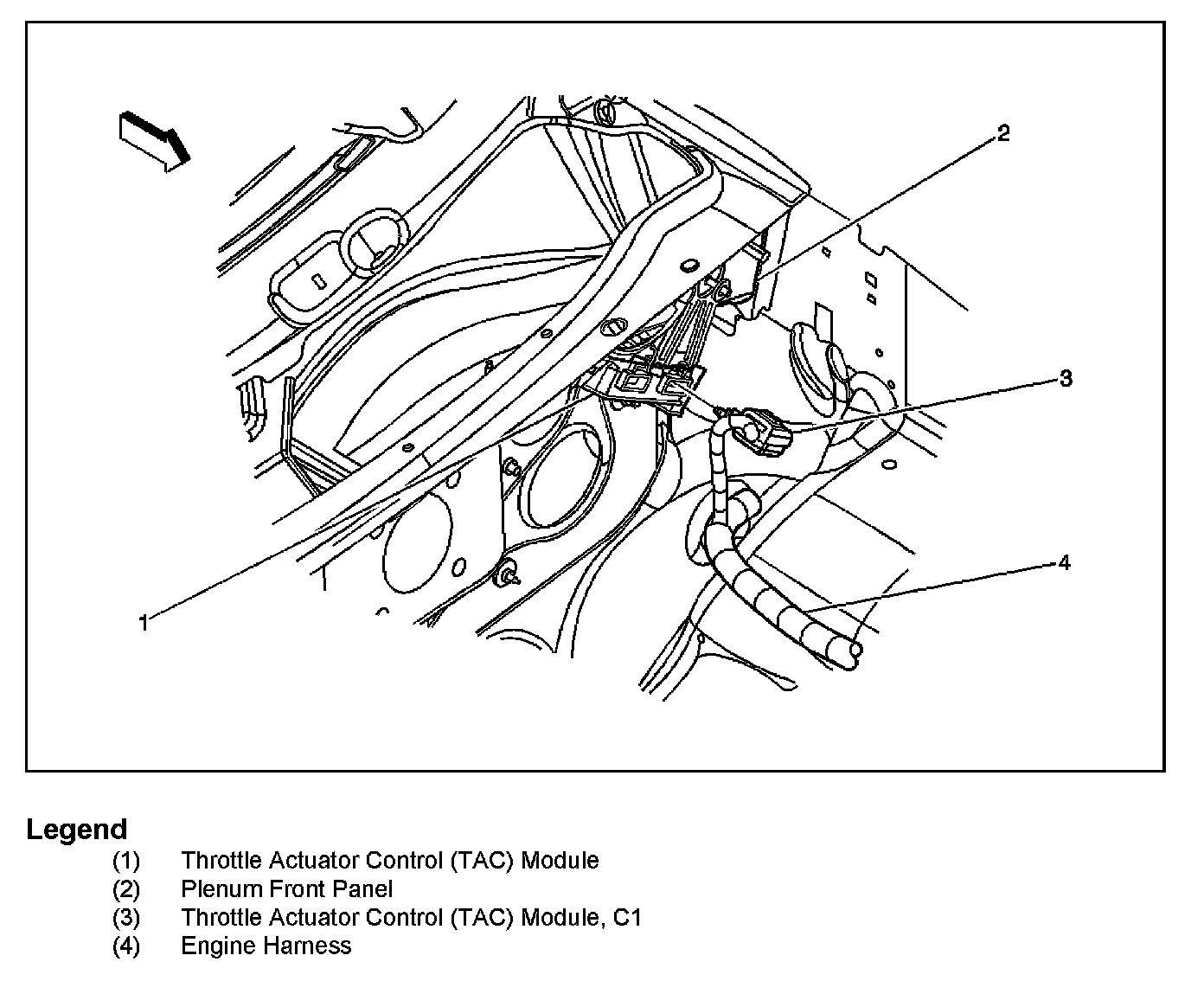 2

3

4

1

Legend
(1) Throttle Actuator Control (TAC) Module
(2) Plenum Front Panel
(3) Throttle Actuator Control (TAC) Module, C1
(4) Engine Harness