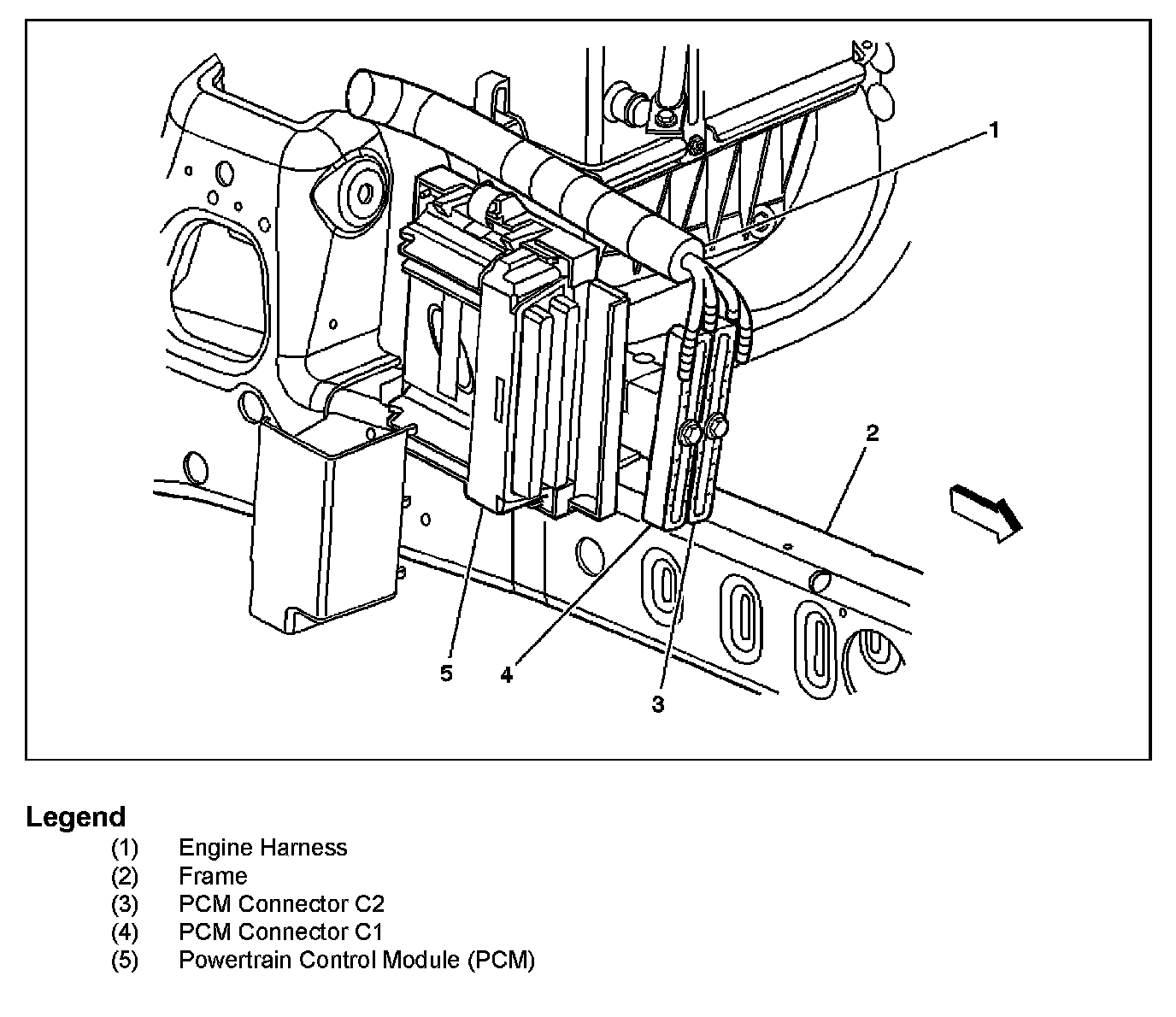 1
2
5
4
3

Legend
(1) Engine Harness
(2) Frame
(3) PCM Connector C2
(4) PCM Connector C1
(5) Powertrain Control Module (PCM)