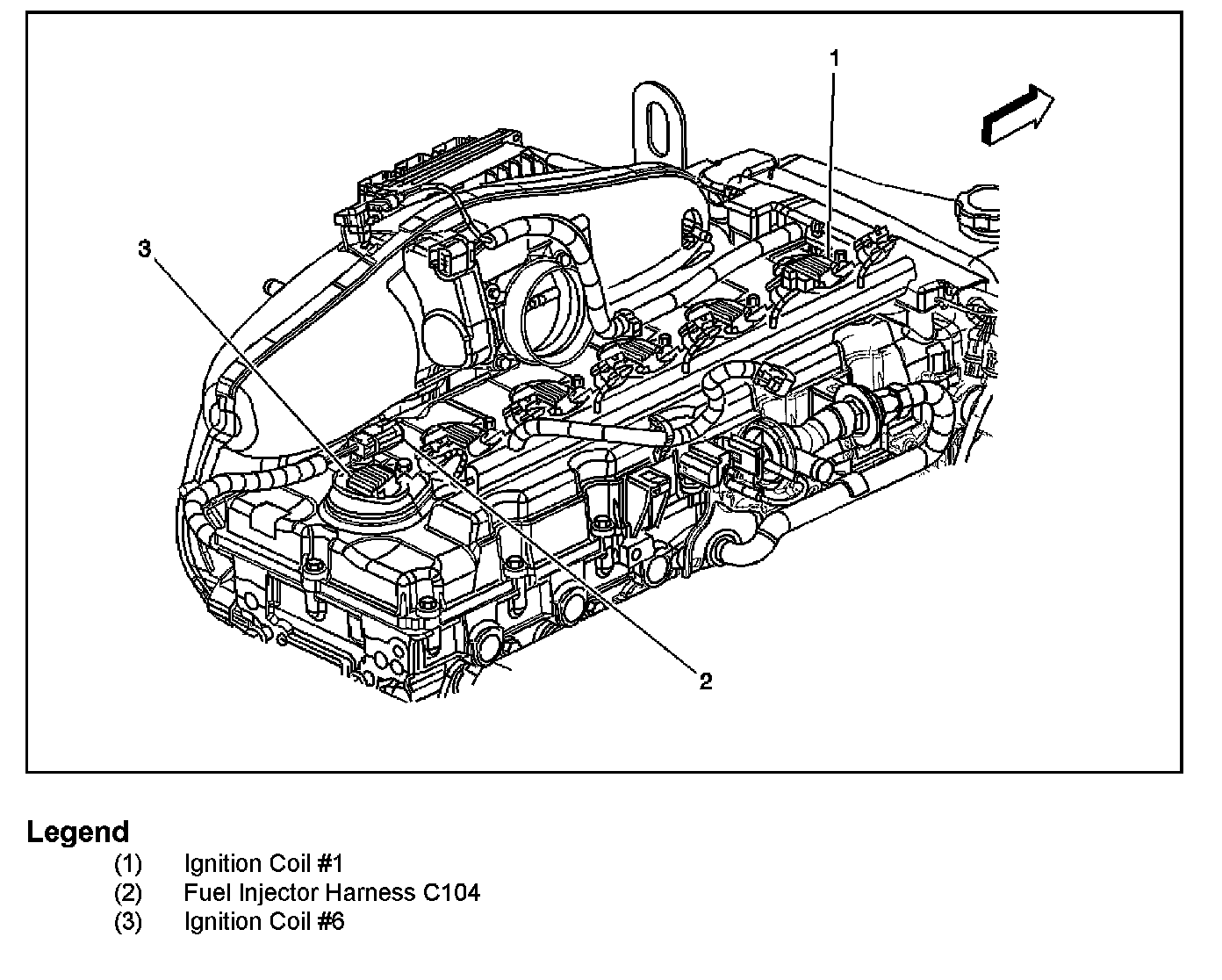 1

3

2

Legend
(1) Ignition Coil #1
(2) Fuel Injector Harness C104
(3) Ignition Coil #6