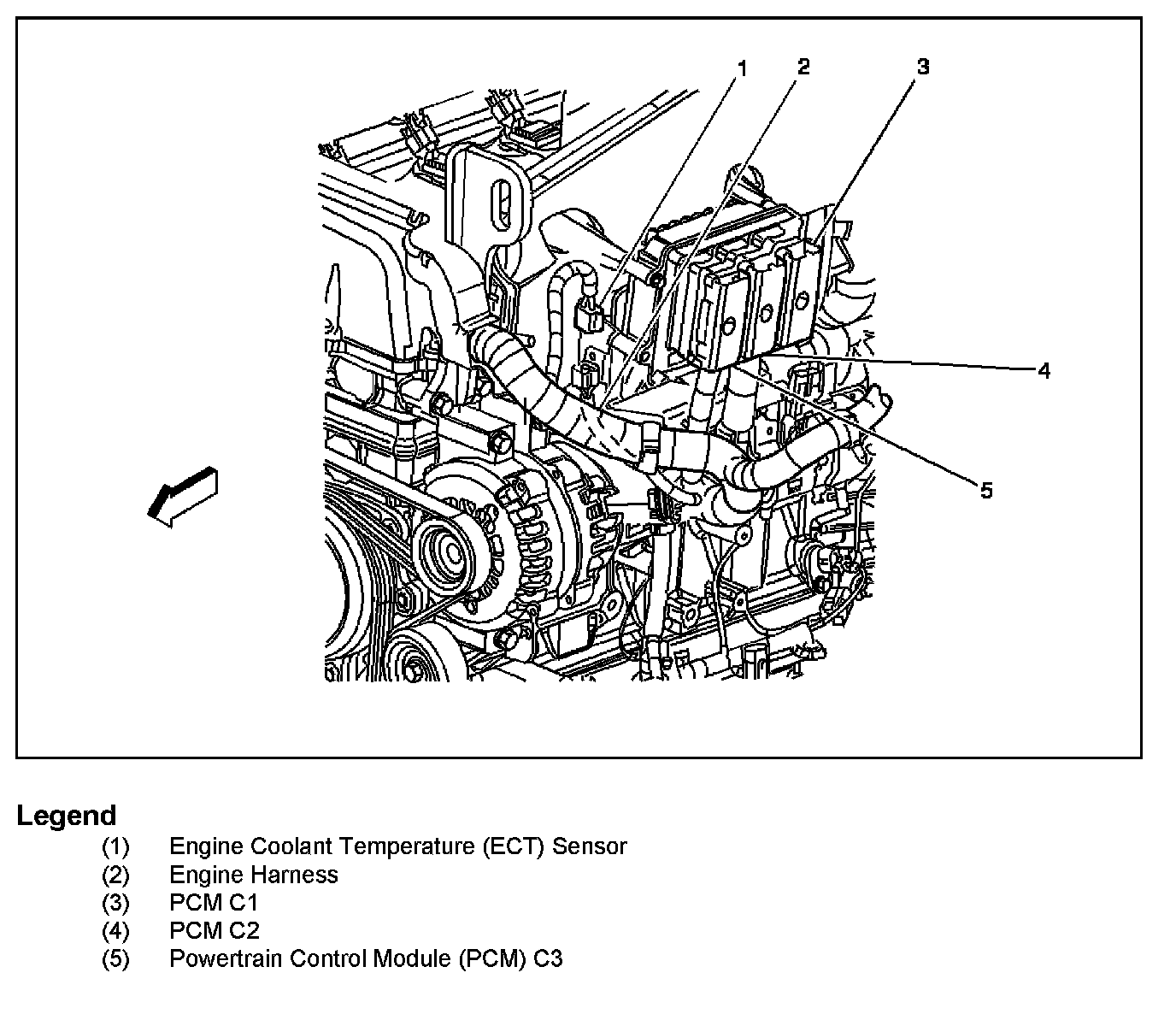 1
2
3
4
5

Legend
(1) Engine Coolant Temperature (ECT) Sensor
(2) Engine Harness
(3) PCM C1
(4) PCM C2
(5) Powertrain Control Module (PCM) C3