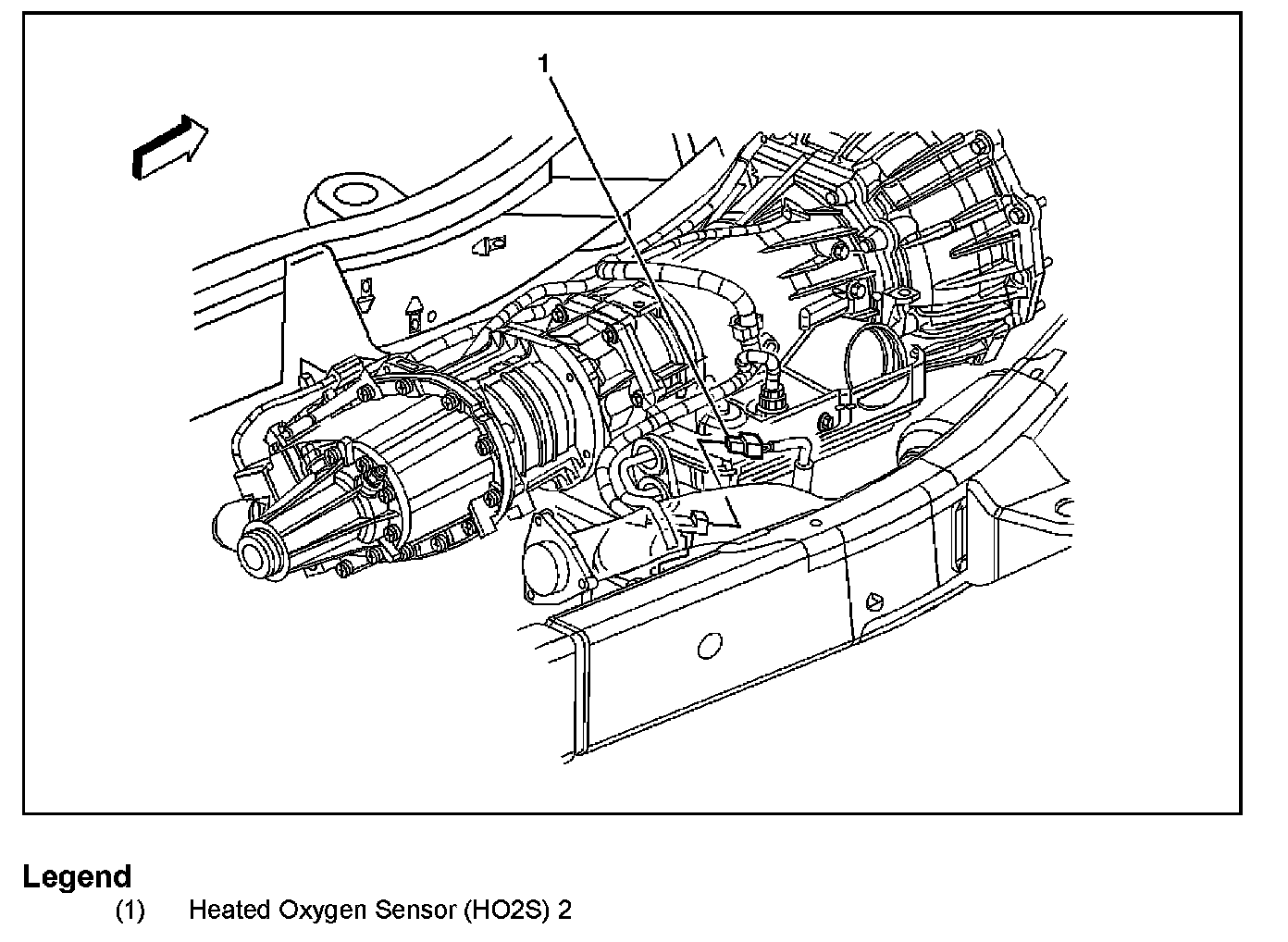 1

Legend
(1) Heated Oxygen Sensor (HO2S) 2