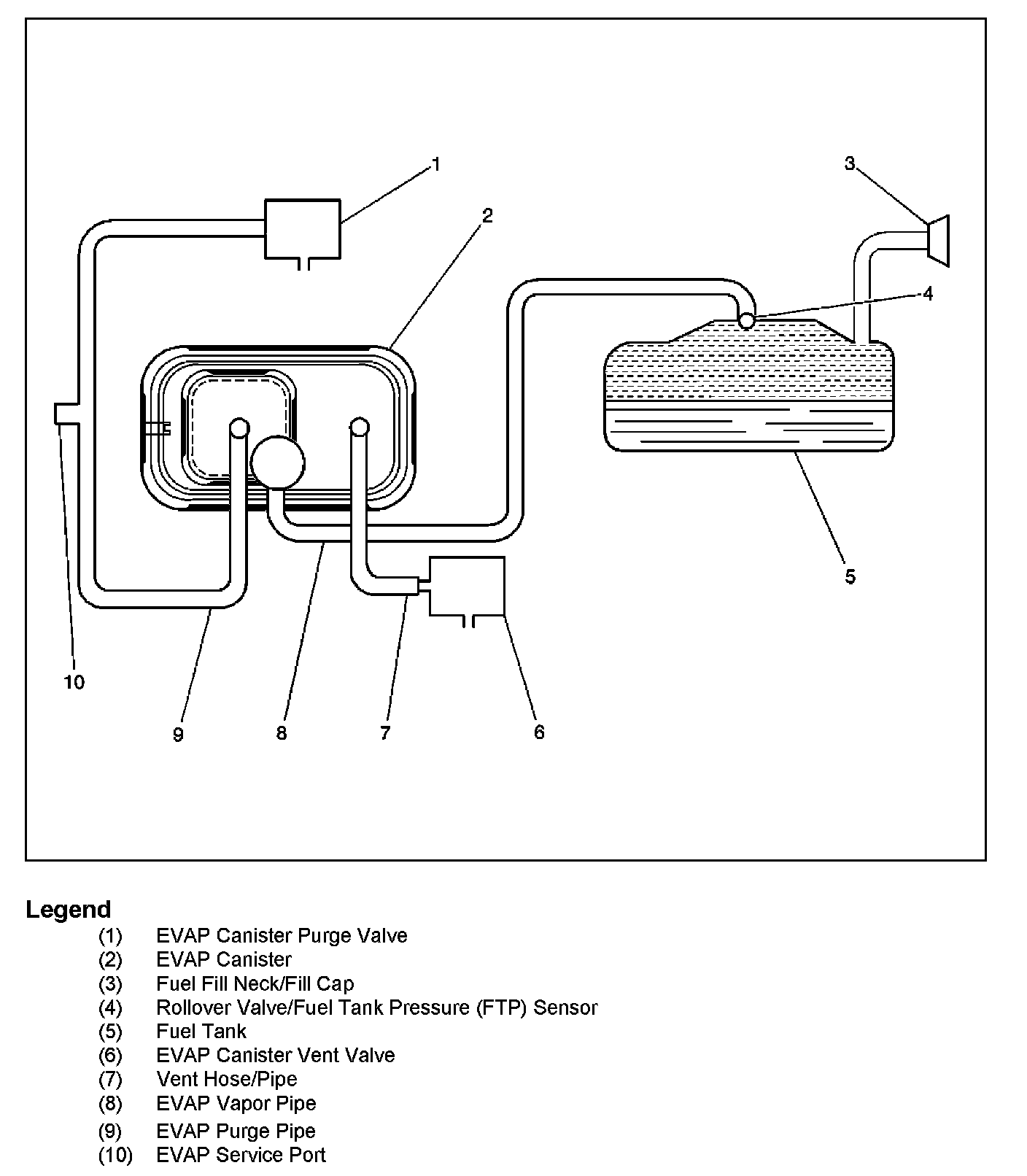 1
2
3
4
5
10
9
8
7
6

Legend
(1) EVAP Canister Purge Valve
(2) EVAP Canister
(3) Fuel Fill Neck/Fill Cap
(4) Rollover Valve/Fuel Tank Pressure (FTP) Sensor
(5) Fuel Tank
(6) EVAP Canister Vent Valve
(7) Vent Hose/Pipe
(8) EVAP Vapor Pipe
(9) EVAP Purge Pipe
(10) EVAP Service Port