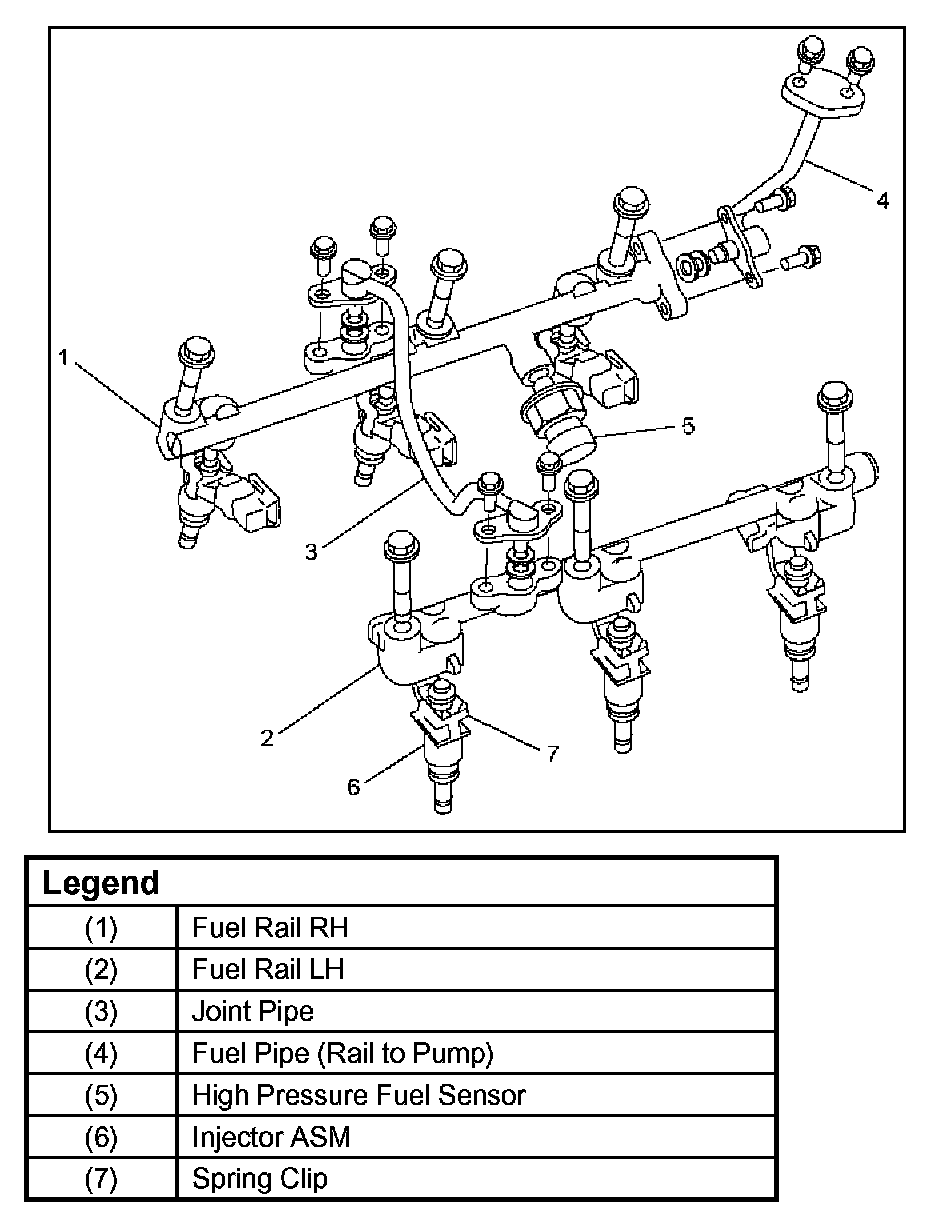 4
1
5
3
2
7
6

| Legend | |
|---|---|
| (1) | Fuel Rail RH |
| (2) | Fuel Rail LH |
| (3) | Joint Pipe |
| (4) | Fuel Pipe (Rail to Pump) |
| (5) | High Pressure Fuel Sensor |
| (6) | Injector ASM |
| (7) | Spring Clip |