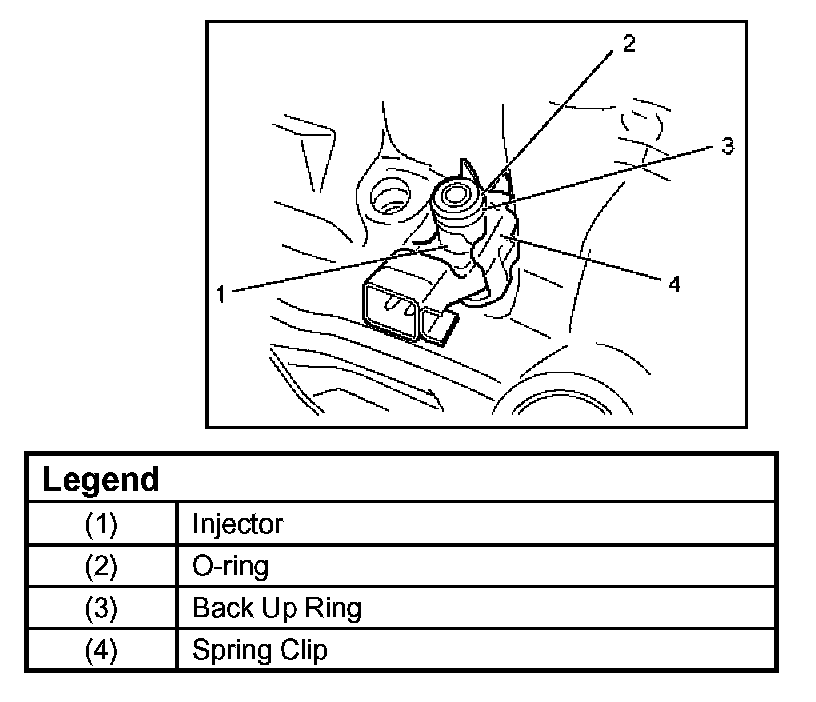 2
3
1
4

| Legend | |
|---|---|
| (1) | Injector |
| (2) | O-ring |
| (3) | Back Up Ring |
| (4) | Spring Clip |