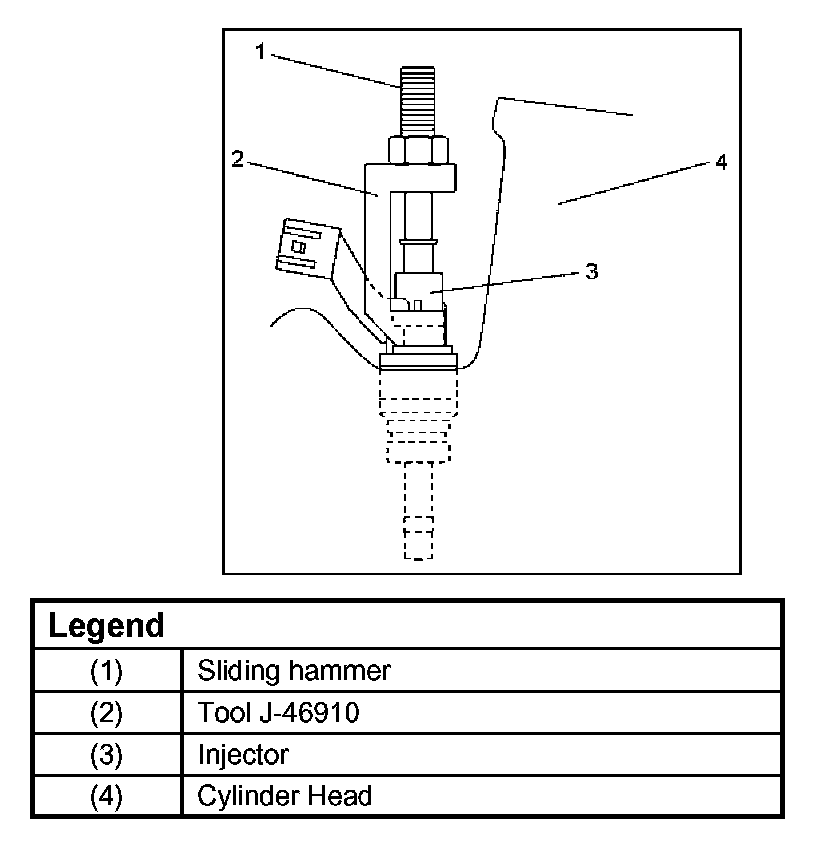 1
2
4
3

| Legend | |
|---|---|
| (1) | Sliding hammer |
| (2) | Tool J-46910 |
| (3) | Injector |
| (4) | Cylinder Head |