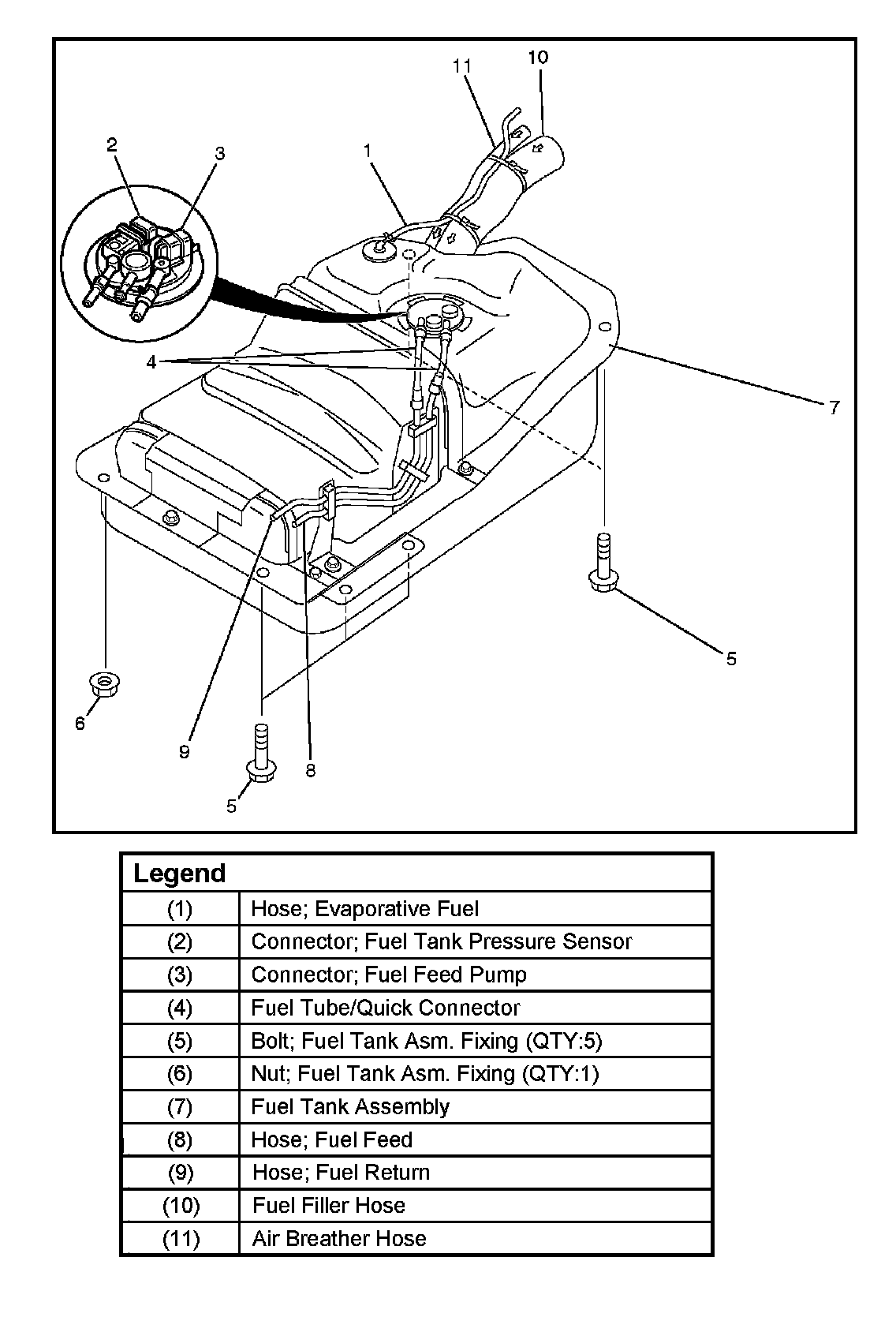 11
10
2
3
1
4
7
5
6
9
8
5

| Legend | |
|---|---|
| (1) | Hose; Evaporative Fuel |
| (2) | Connector; Fuel Tank Pressure Sensor |
| (3) | Connector; Fuel Feed Pump |
| (4) | Fuel Tube/Quick Connector |
| (5) | Bolt; Fuel Tank Asm. Fixing (QTY:5) |
| (6) | Nut; Fuel Tank Asm. Fixing (QTY:1) |
| (7) | Fuel Tank Assembly |
| (8) | Hose; Fuel Feed |
| (9) | Hose; Fuel Return |
| (10) | Fuel Filler Hose |
| (11) | Air Breather Hose |