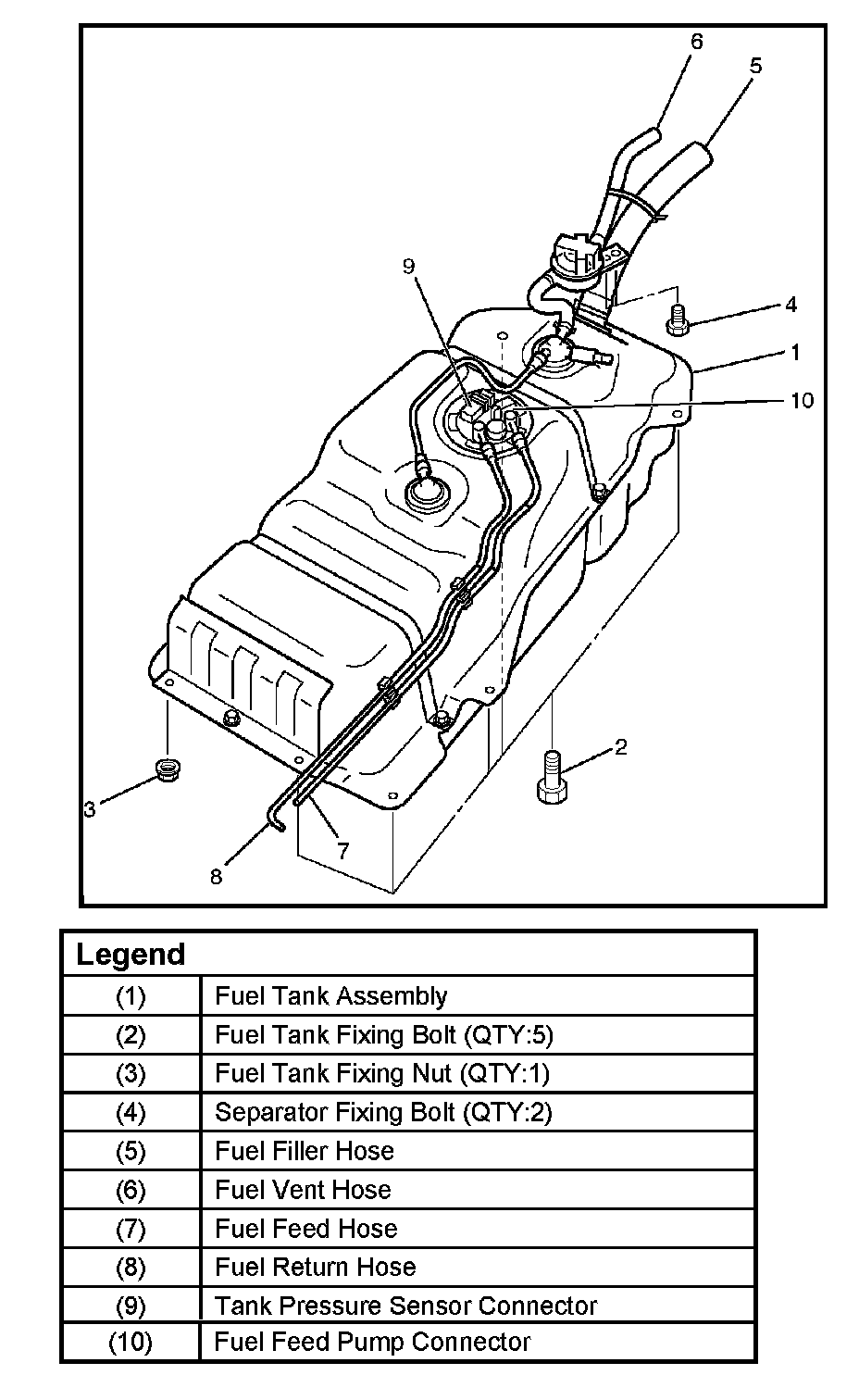 6
5
9
4
1
10
2
3
7
8

| Legend | |
|---|---|
| (1) | Fuel Tank Assembly |
| (2) | Fuel Tank Fixing Bolt (QTY:5) |
| (3) | Fuel Tank Fixing Nut (QTY:1) |
| (4) | Separator Fixing Bolt (QTY:2) |
| (5) | Fuel Filler Hose |
| (6) | Fuel Vent Hose |
| (7) | Fuel Feed Hose |
| (8) | Fuel Return Hose |
| (9) | Tank Pressure Sensor Connector |
| (10) | Fuel Feed Pump Connector |