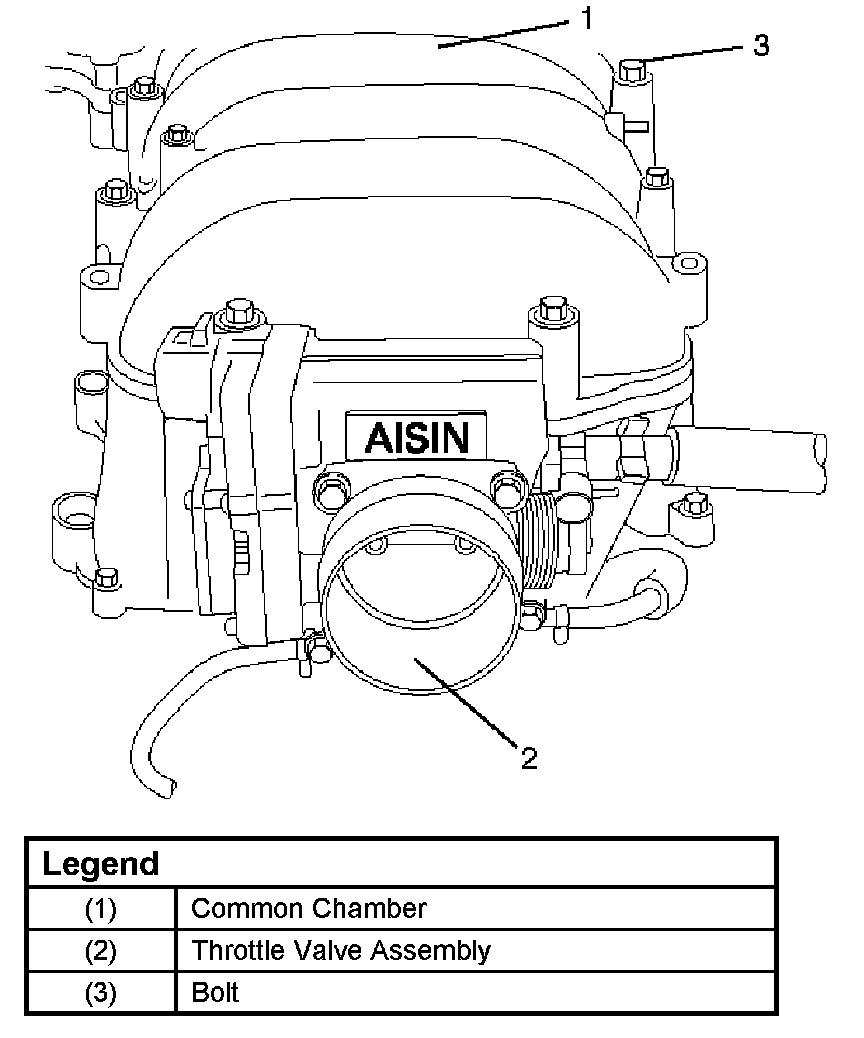 1
3
AISIN
2

| Legend | |
|---|---|
| (1) | Common Chamber |
| (2) | Throttle Valve Assembly |
| (3) | Bolt |