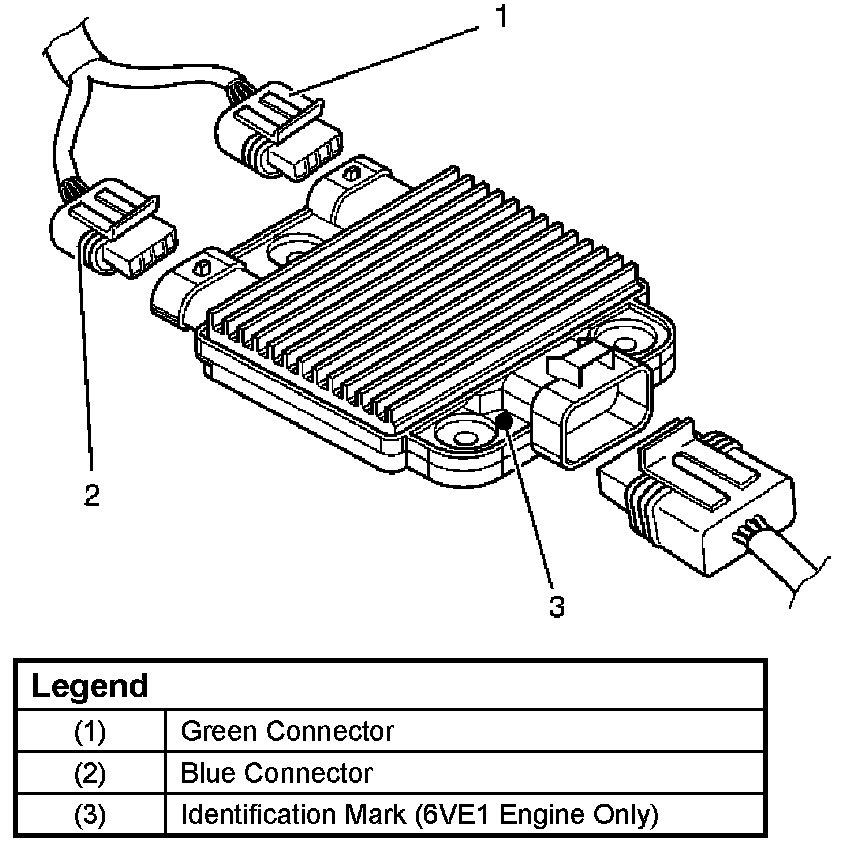 1

2

3

| Legend | |
|---|---|
| (1) | Green Connector |
| (2) | Blue Connector |
| (3) | Identification Mark (6VE1 Engine Only) |