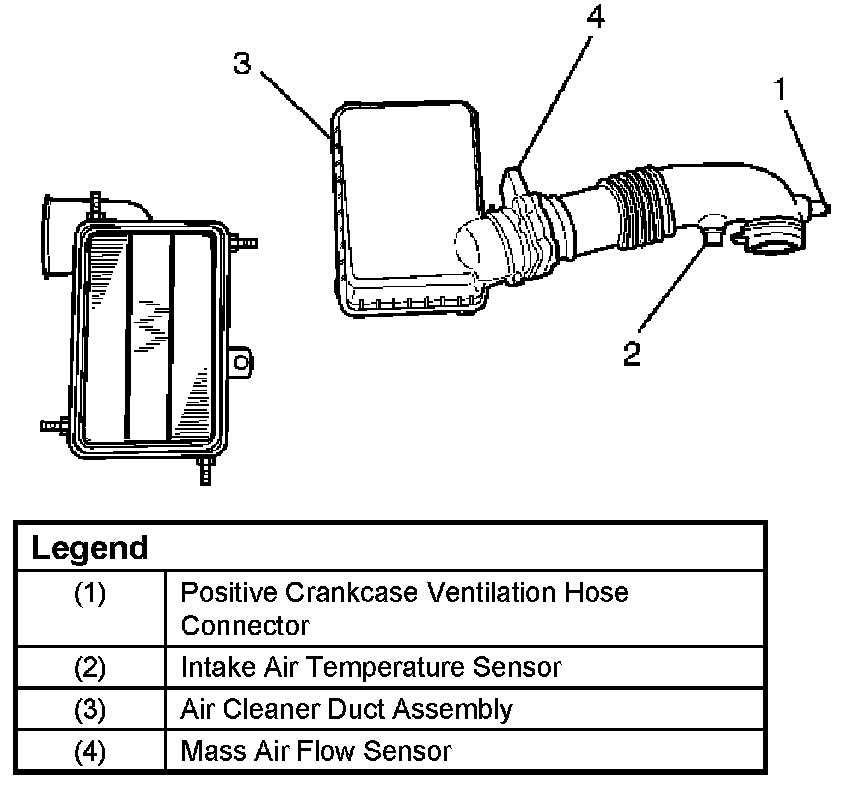 3

4

1

2

| Legend | |
|---|---|
| (1) | Positive Crankcase Ventilation Hose Connector |
| (2) | Intake Air Temperature Sensor |
| (3) | Air Cleaner Duct Assembly |
| (4) | Mass Air Flow Sensor |