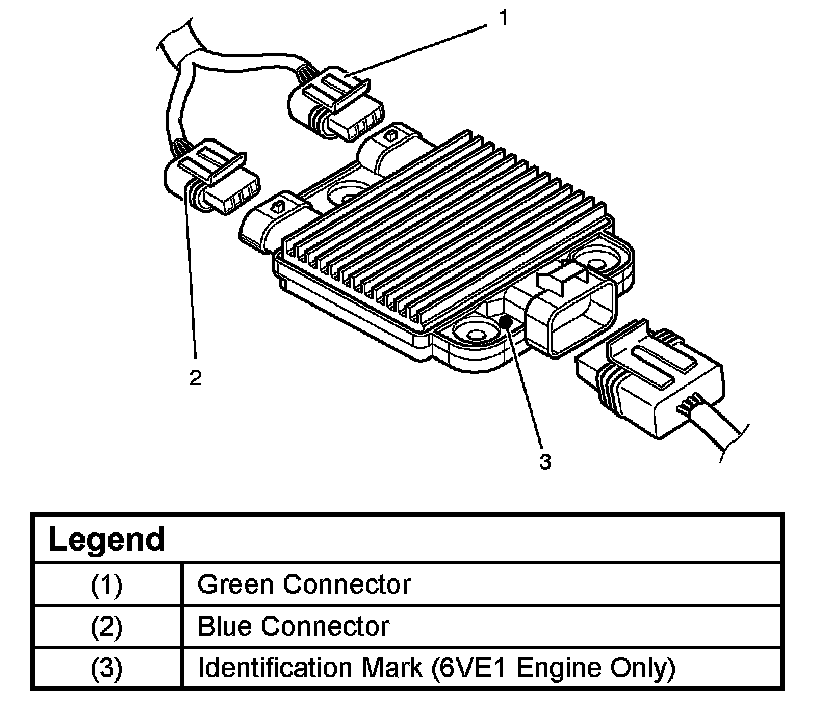 1

2

3

| Legend | |
|---|---|
| (1) | Green Connector |
| (2) | Blue Connector |
| (3) | Identification Mark (6VE1 Engine Only) |