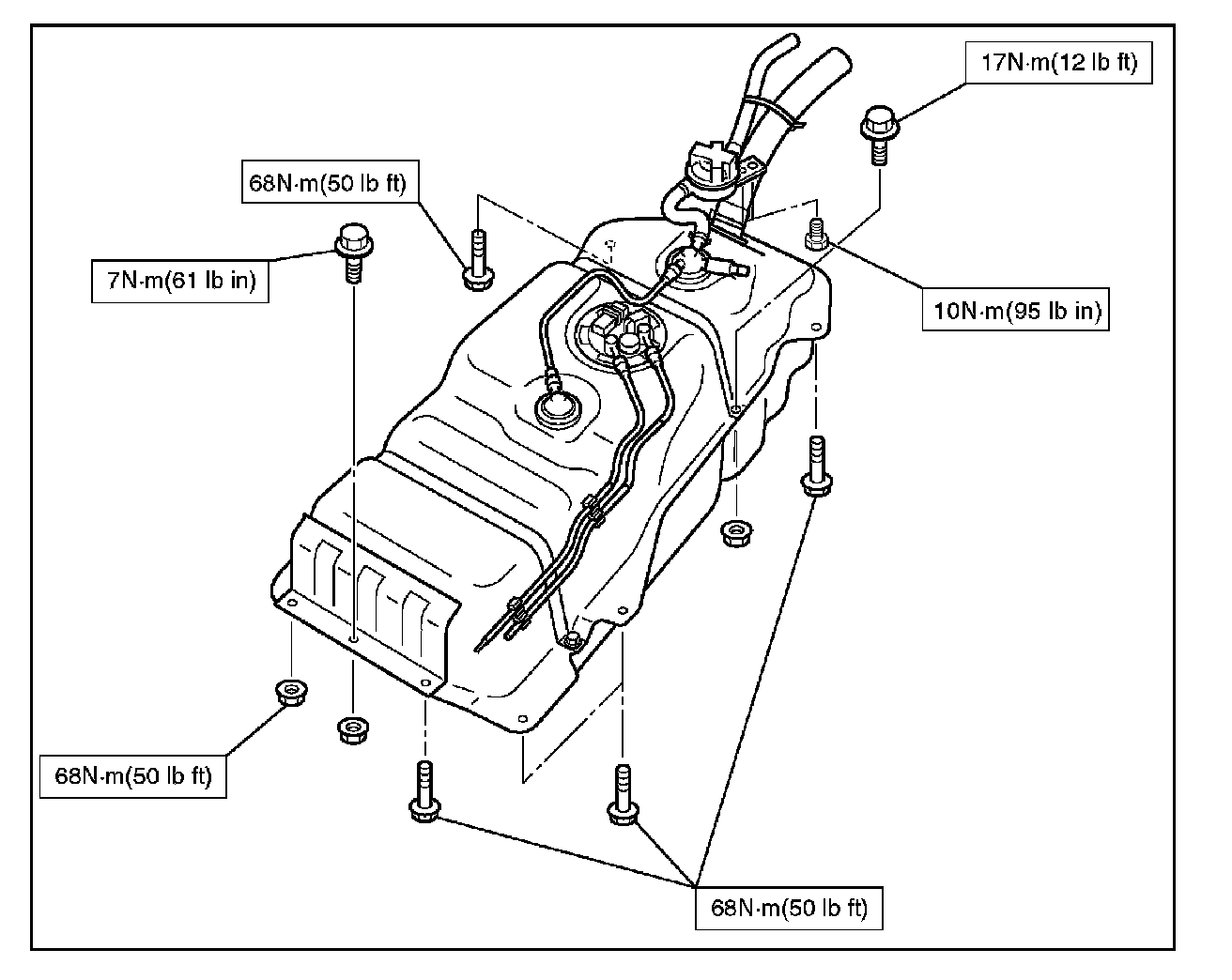 17N·m(12 lb ft)

68N·m(50 lb ft)

7N·m(61 lb in)

10N·m(95 lb in)

68N·m(50 lb ft)

68N·m(50 lb ft)