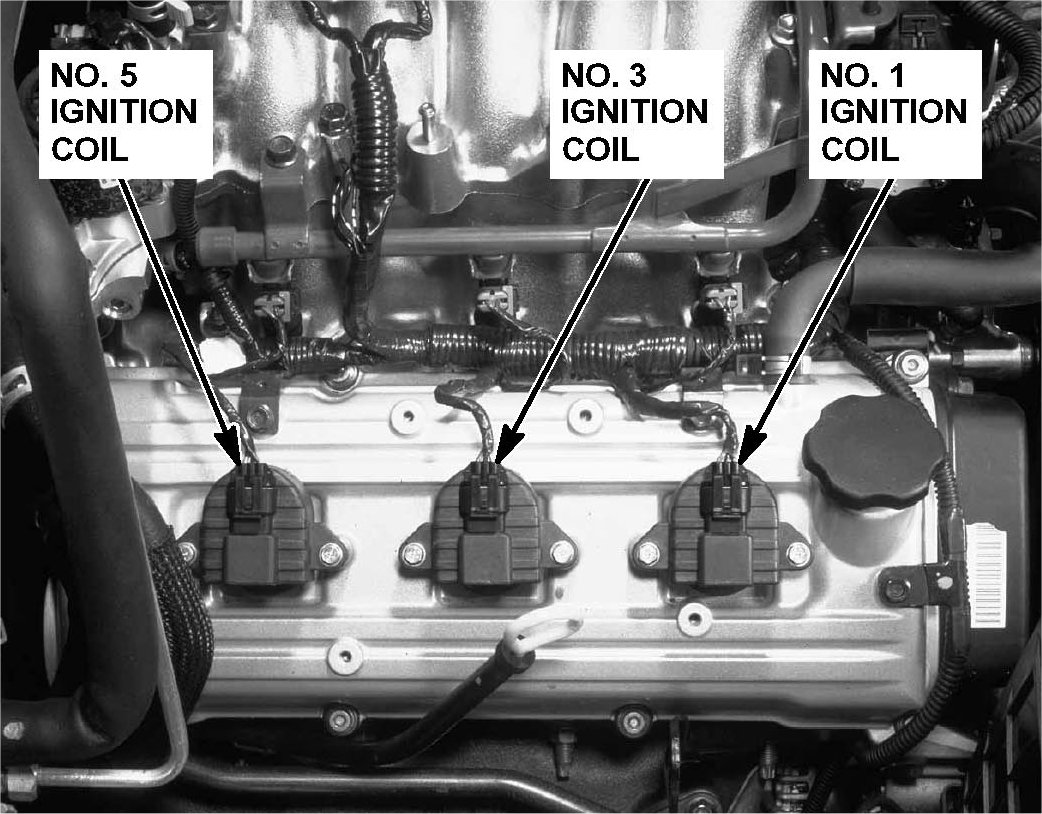 NO. 5
IGNITION
COIL

NO. 3
IGNITION
COIL

NO. 1
IGNITION
COIL