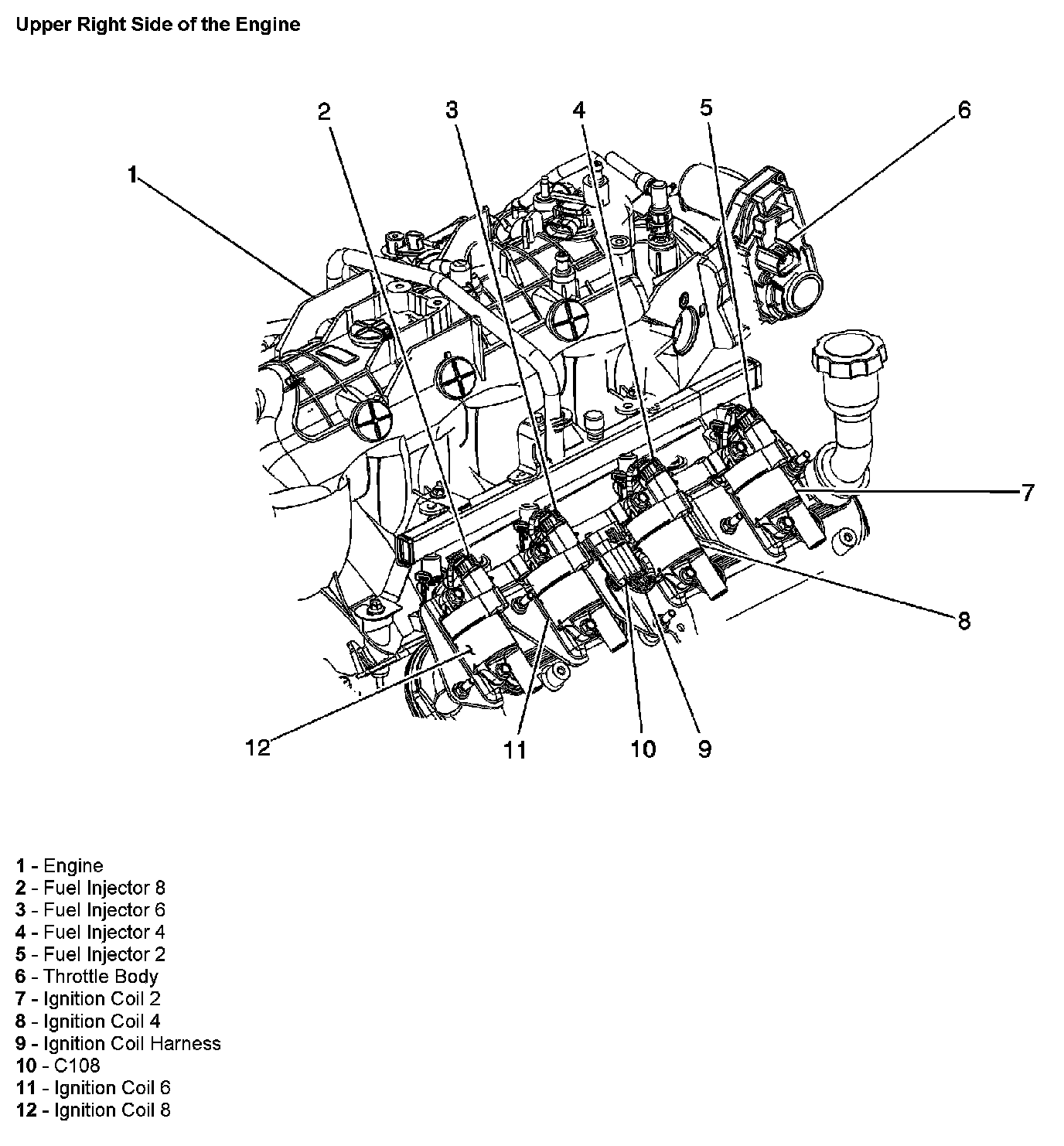 Upper Right Side of the Engine

2
3
4
5
6
1
7
8
12
11
10
9

1 - Engine
2 - Fuel Injector 8
3 - Fuel Injector 6
4 - Fuel Injector 4
5 - Fuel Injector 2
6 - Throttle Body
7 - Ignition Coil 2
8 - Ignition Coil 4
9 - Ignition Coil Harness
10 - C108
11 - Ignition Coil 6
12 - Ignition Coil 8