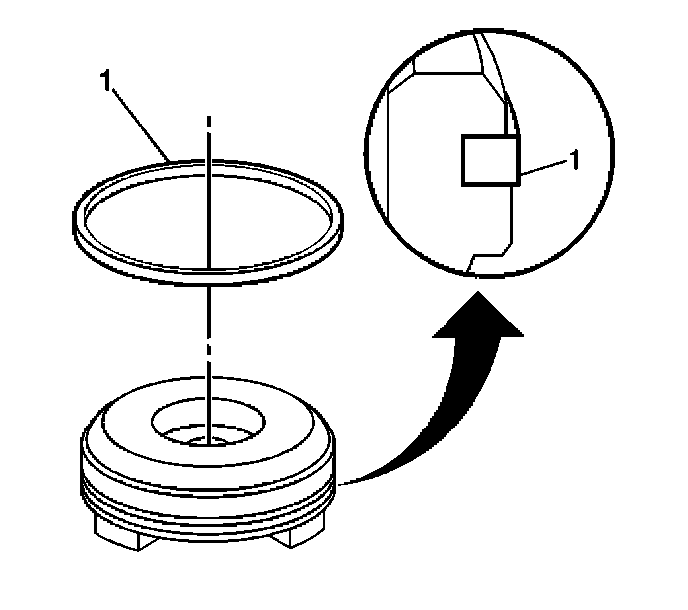 1
1