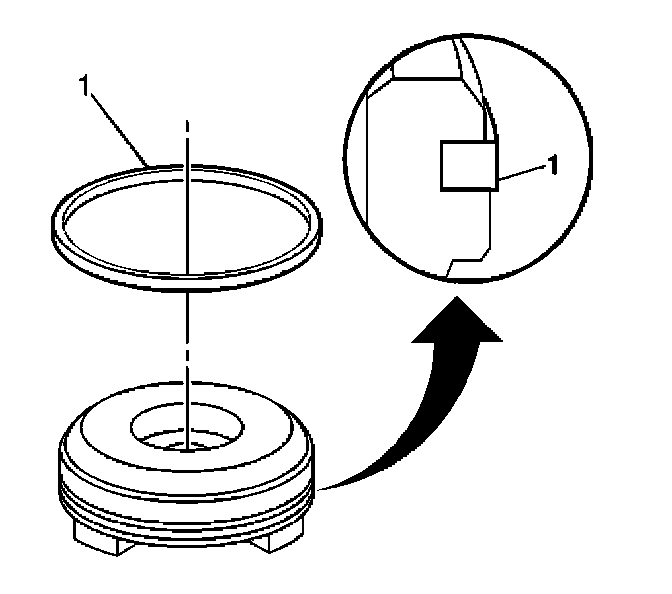 1

1