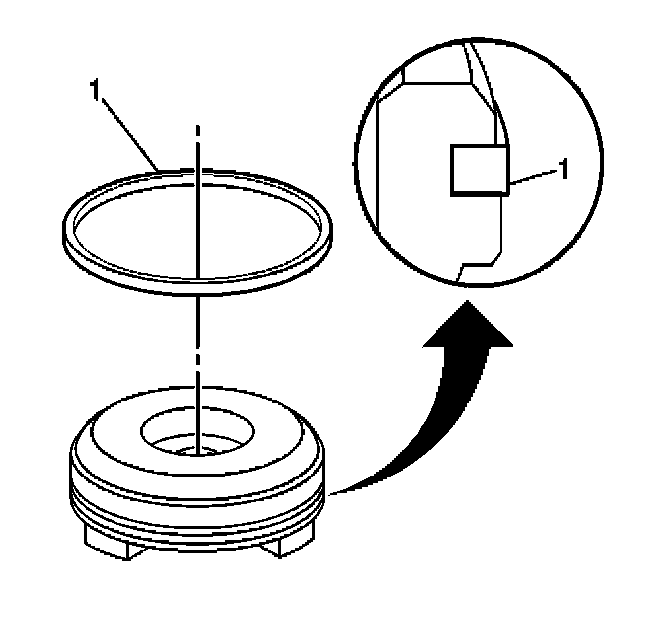 1

1