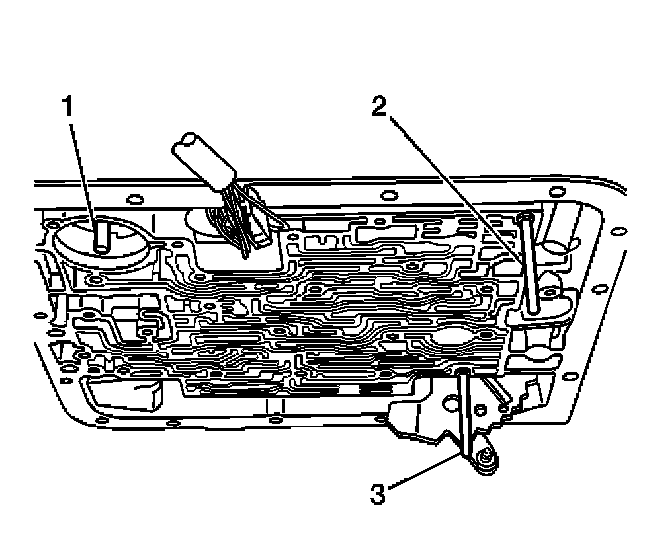 1
2
3