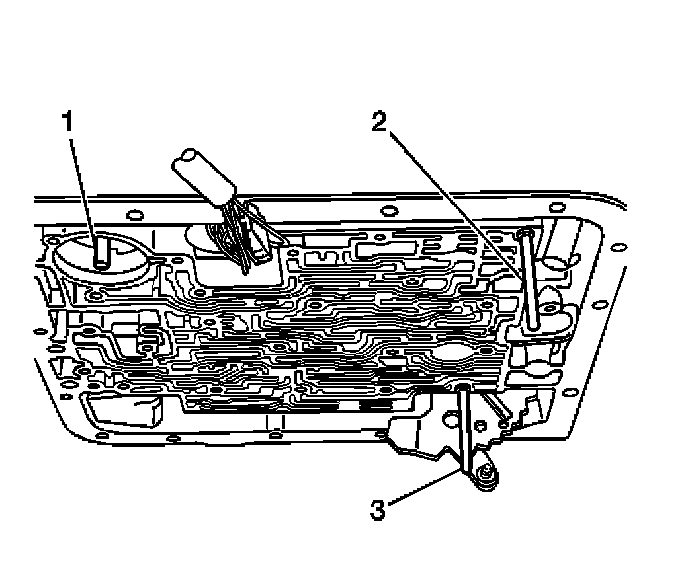 1
2
3