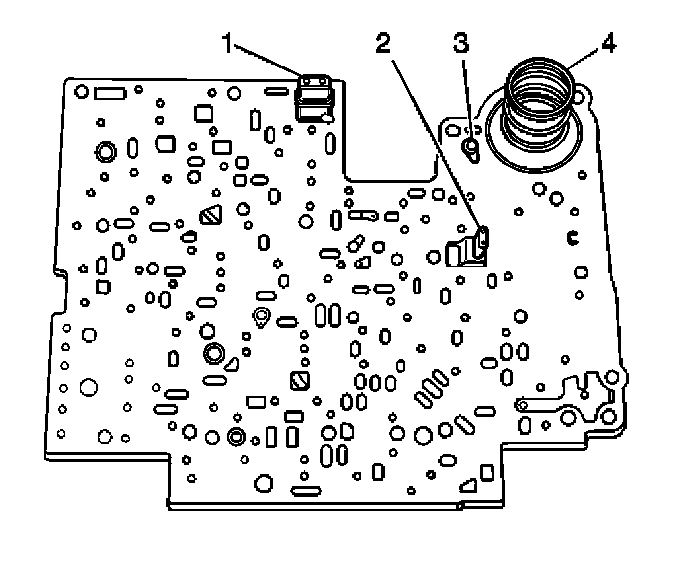 1
2
3
4