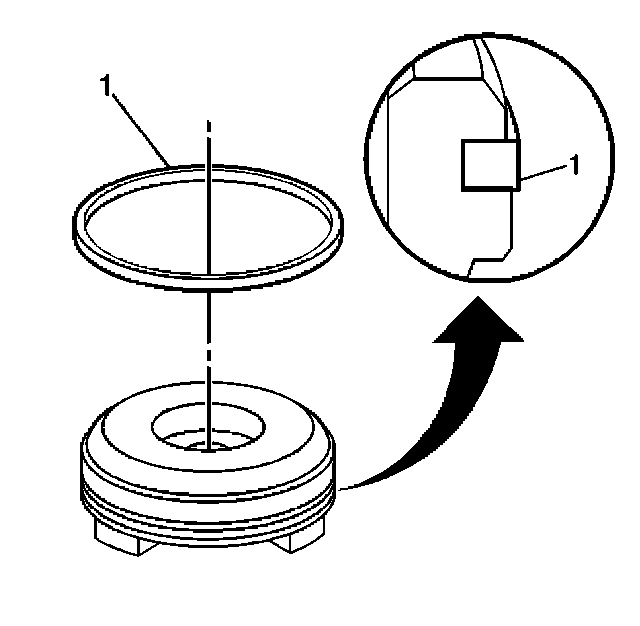 1

1