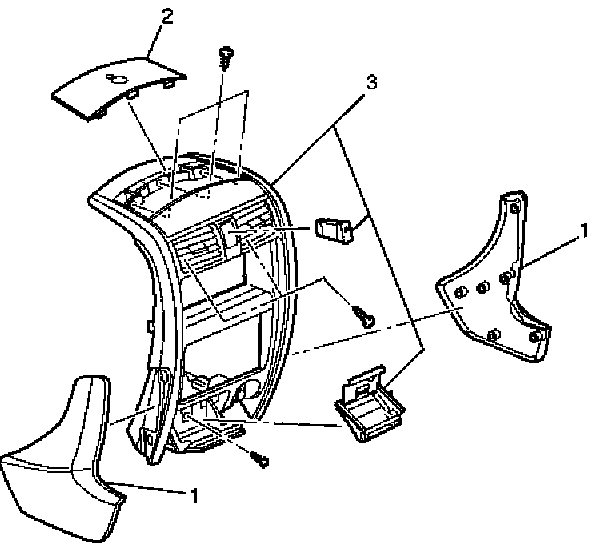 2
3
1
1