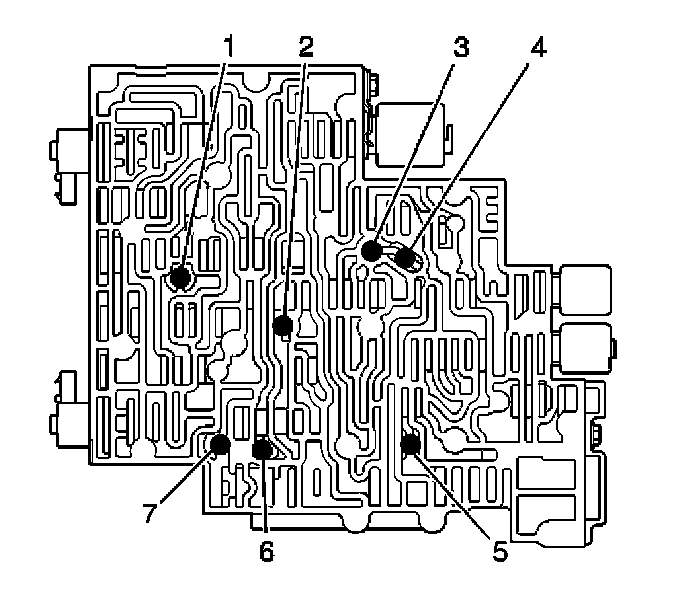 1
2
3
4
7
6
5