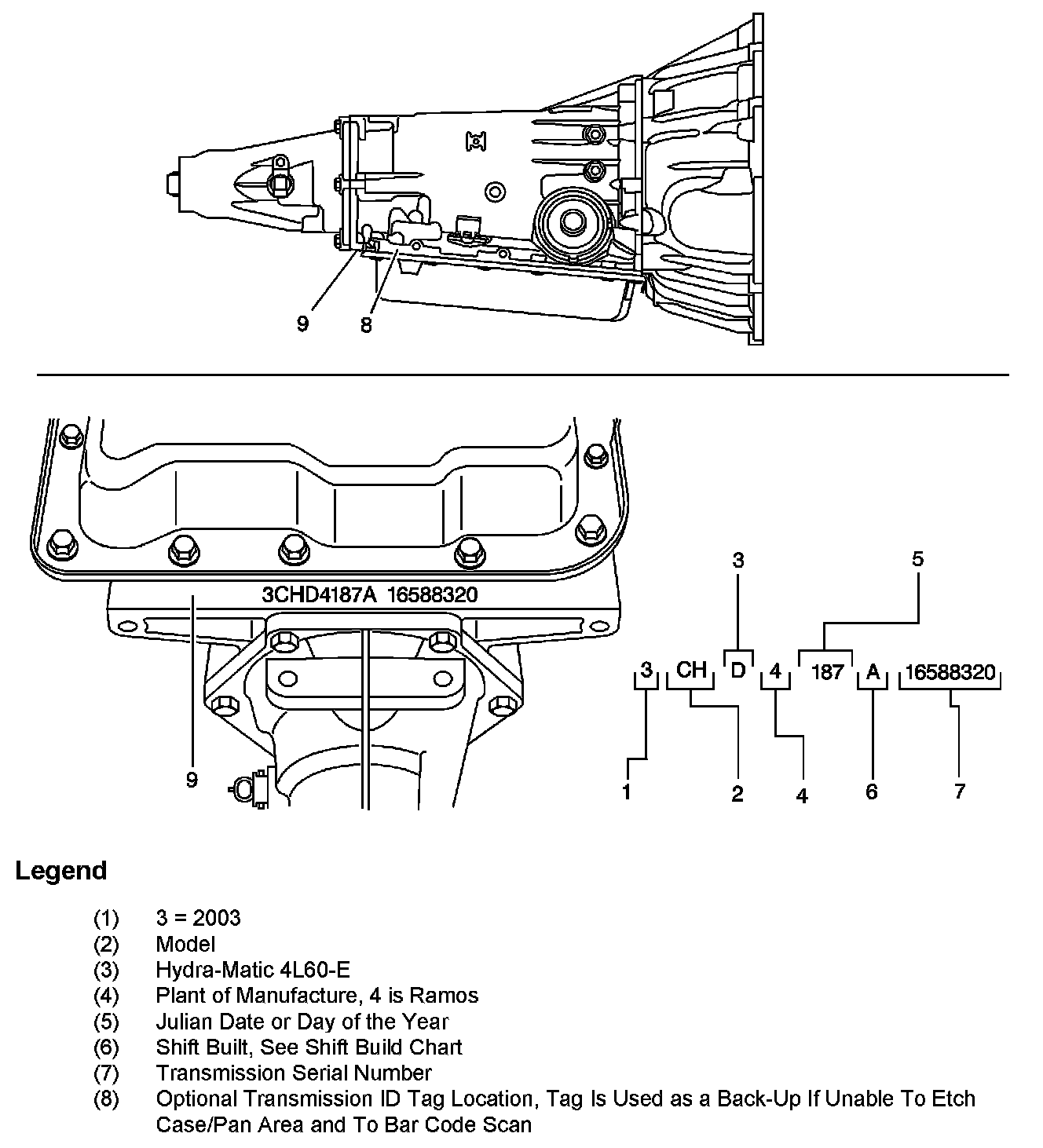 9
8

3CHD4187A 16588320
9

3
5
3 CH D 4 187 A 16588320
1
2
4
6
7

Legend

(1) 3 = 2003
(2) Model
(3) Hydra-Matic 4L60-E
(4) Plant of Manufacture, 4 is Ramos
(5) Julian Date or Day of the Year
(6) Shift Built, See Shift Build Chart
(7) Transmission Serial Number
(8) Optional Transmission ID Tag Location, Tag Is Used as a Back-Up If Unable To Etch Case/Pan Area and To Bar Code Scan