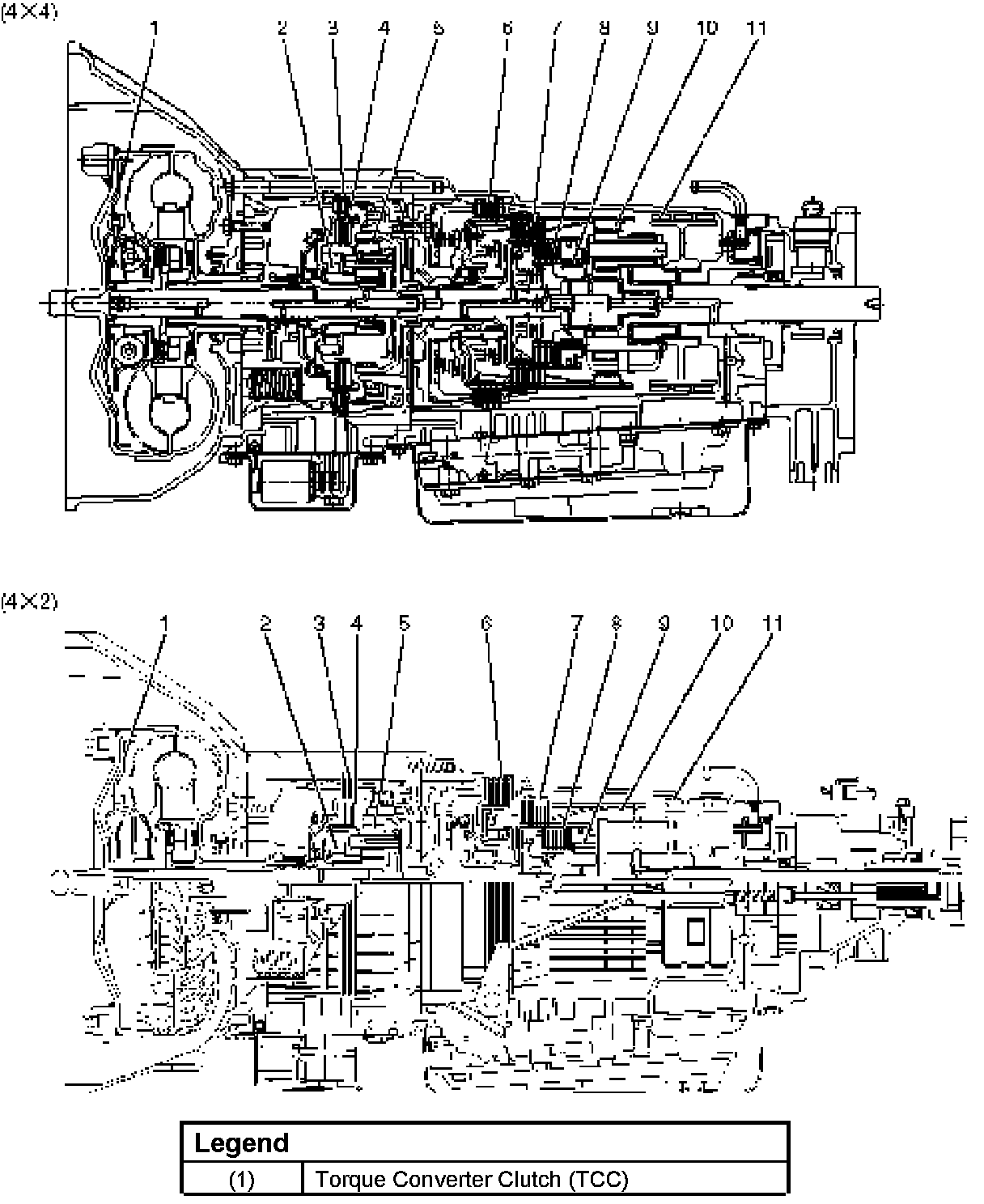 (4×4)

1 2 3 4 5 6 7 8 9 10 11

(4×2)

1 2 3 4 5 6 7 8 9 10 11

| Legend | |
|---|---|
| (1) | Torque Converter Clutch (TCC) |