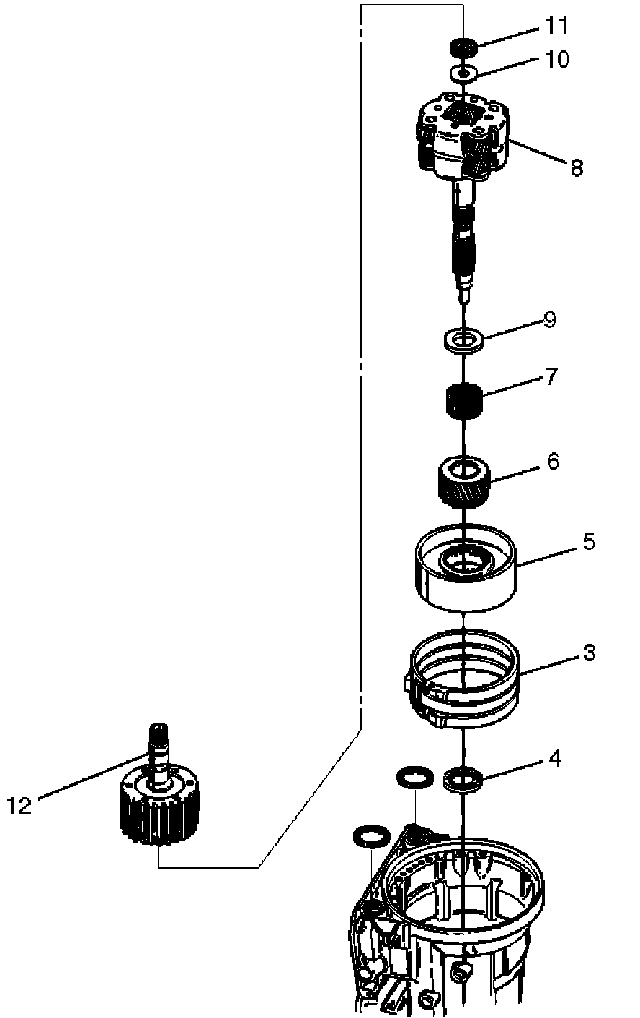 11
10
8
9
7
6
5
3
4
12