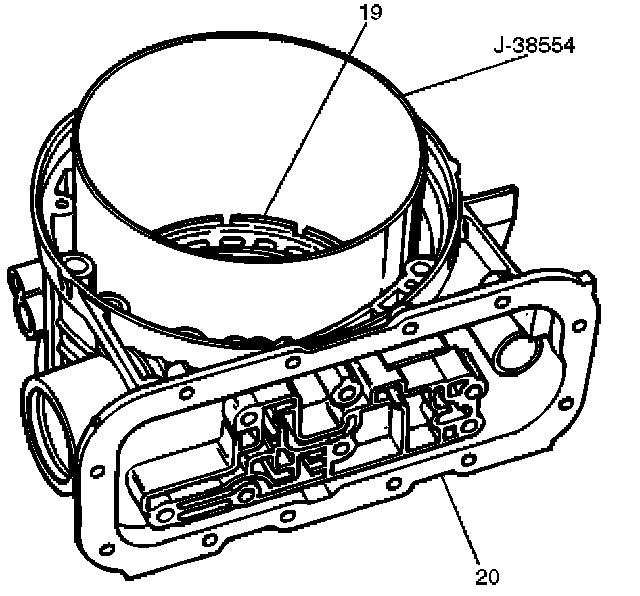 19
J-38554
20