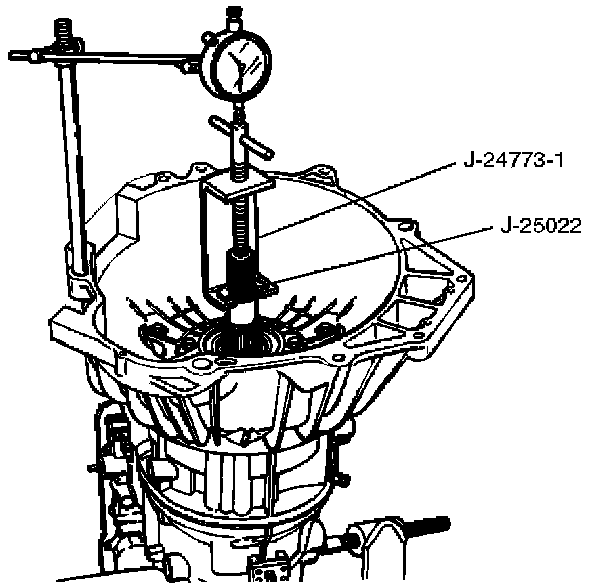 J-24773-1
J-25022