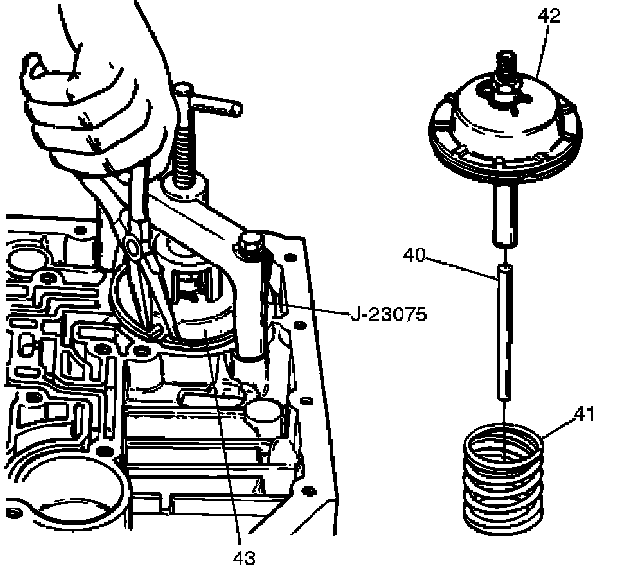 42
40
J-23075
41
43