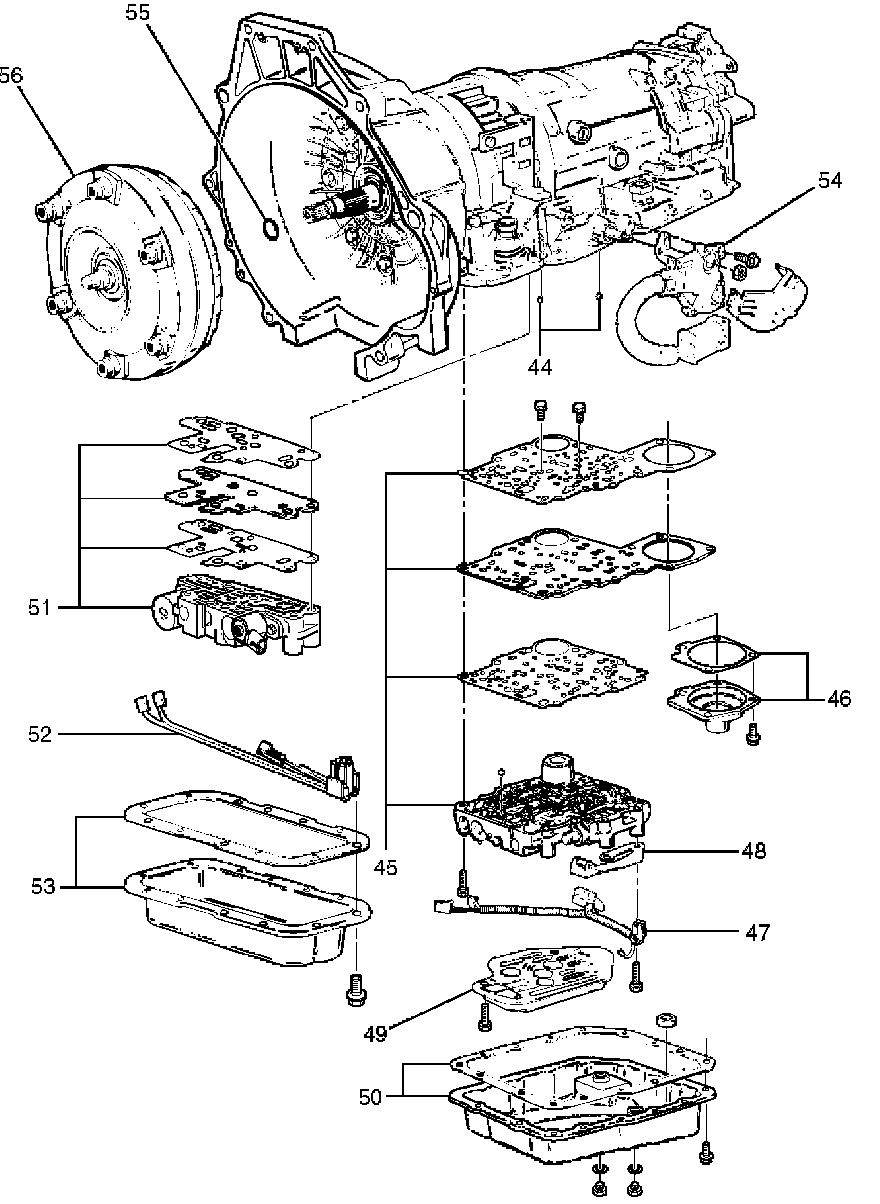 55
56
54
44
51
46
52
45
48
53
47
49
50