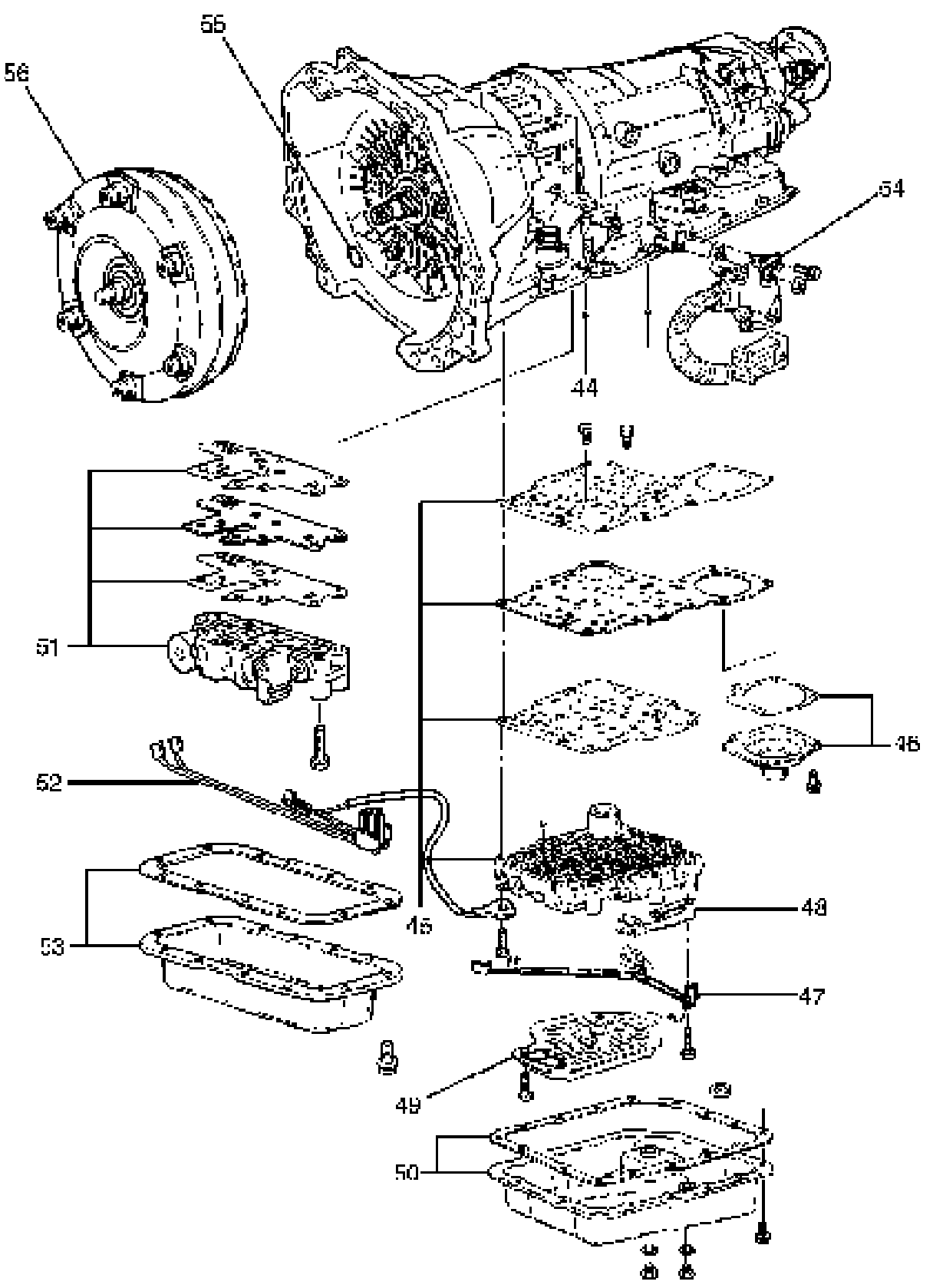 56
55
54
44
51
46
52
45
48
53
47
49
50