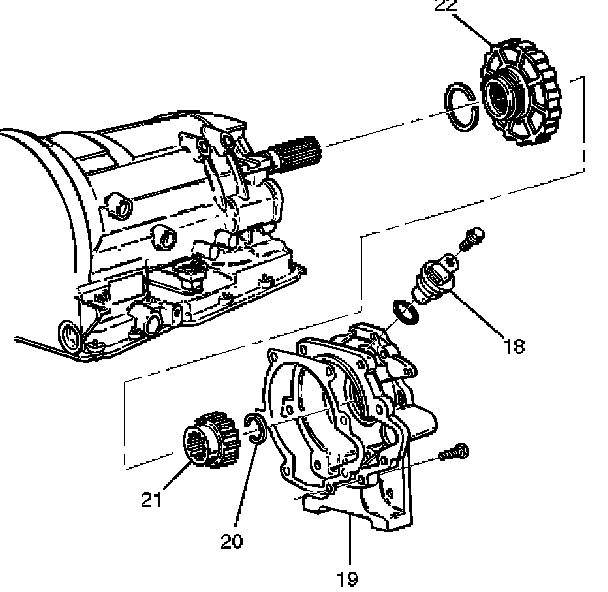 22
18
21
20
19